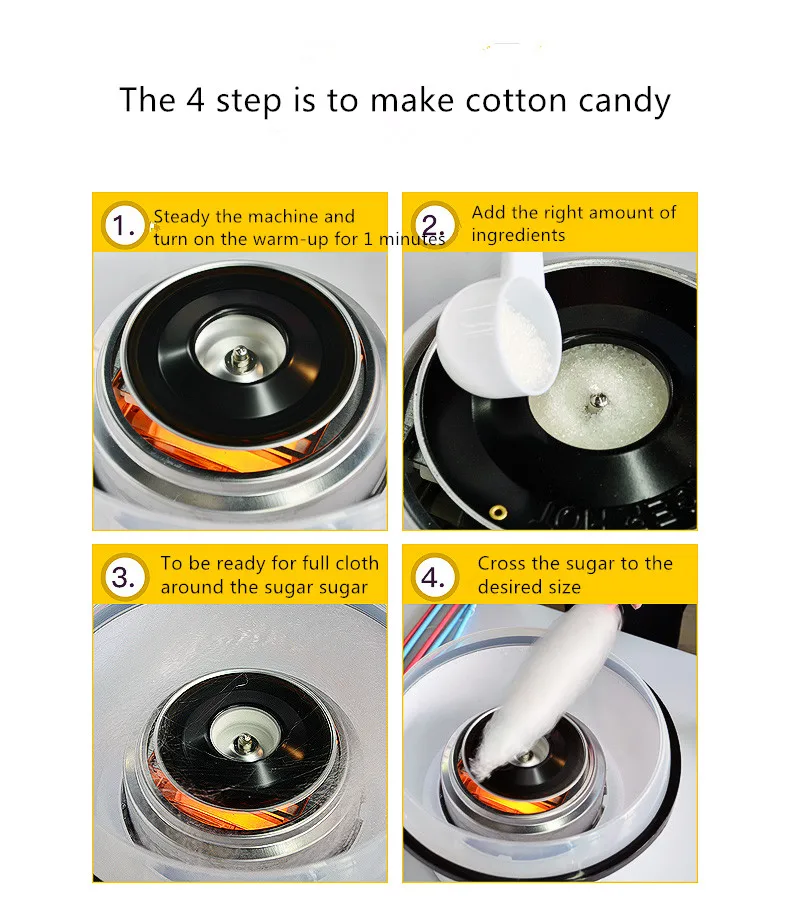 The 4 step is to make cotton candy

1. Steady the machine and turn on the warm-up for 1 minutes

2. Add the right amount of ingredients

3. To be ready for full cloth around the sugar sugar

4. Cross the sugar to the desired size