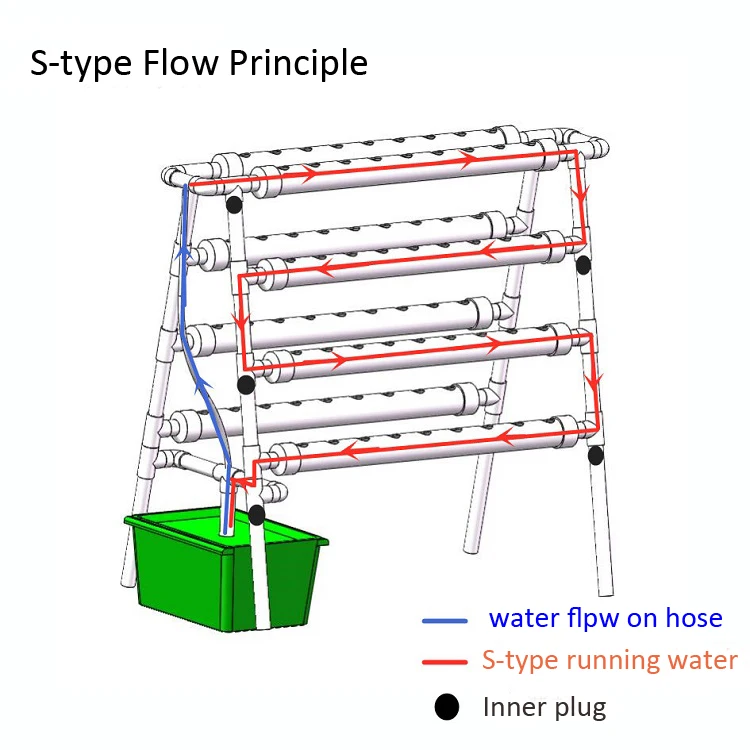 S-type Flow Principle

water flpw on hose

S-type running water

Inner plug