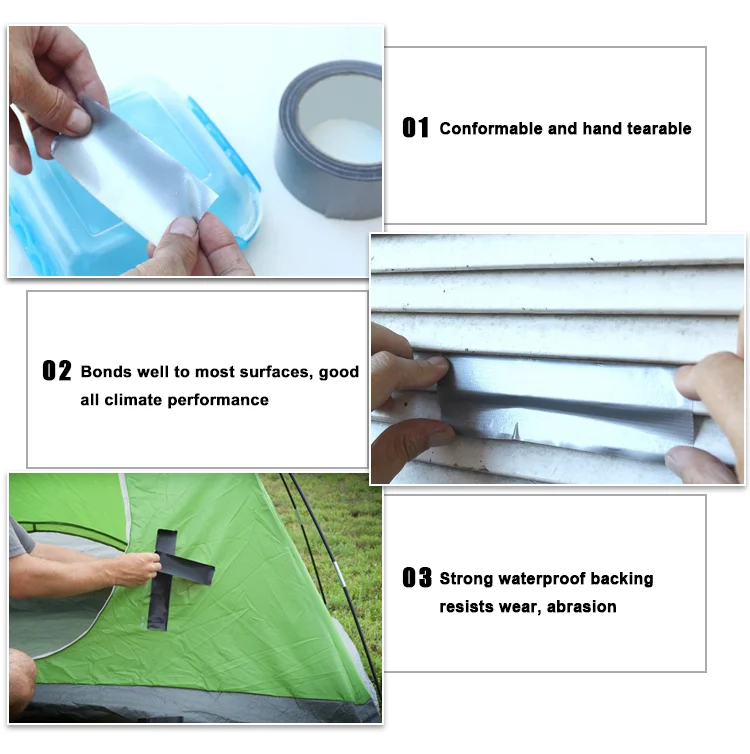 01 Conformable and hand tearable

02 Bonds well to most surfaces, good all climate performance

03 Strong waterproof backing resists wear, abrasion