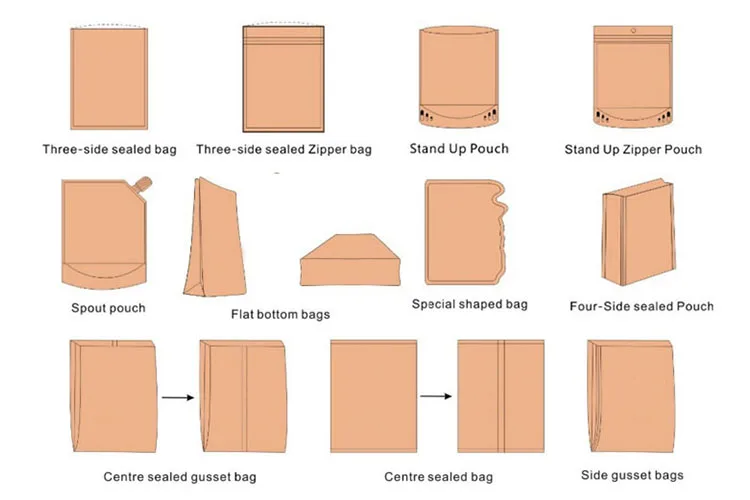 Three-side sealed bag
Three-side sealed Zipper bag
Stand Up Pouch
Stand Up Zipper Pouch

Spout pouch
Flat bottom bags
Special shaped bag
Four-Side sealed Pouch

Centre sealed gusset bag
Centre sealed bag
Side gusset bags