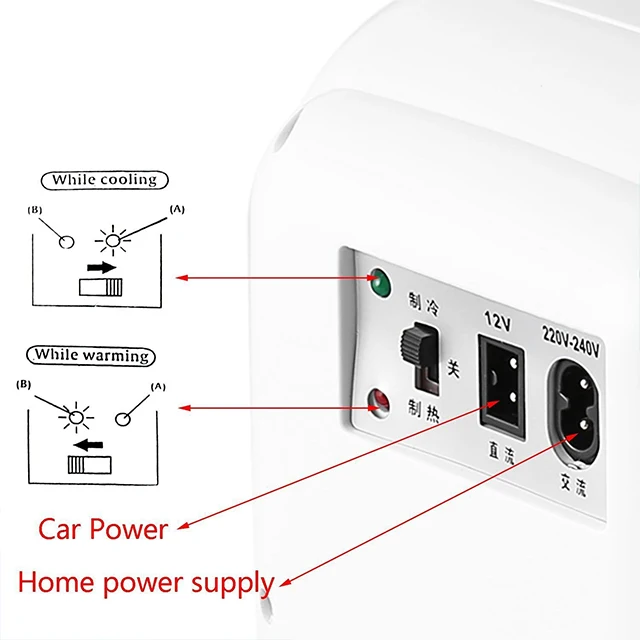 While cooling

(B) (A)

While warming

(B) (A)

制冷

关

制热

12V

直流

220V-240V

交流

Car Power

Home power supply