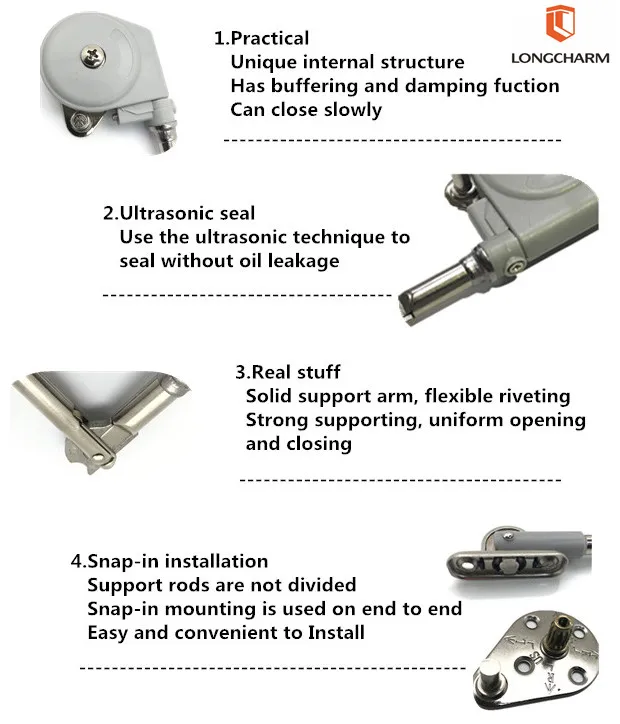 LONGCHARM

1.Practical
Unique internal structure
Has buffering and damping fuction
Can close slowly

2.Ultrasonic seal
Use the ultrasonic technique to seal without oil leakage

3.Real stuff
Solid support arm, flexible riveting
Strong supporting, uniform opening and closing

4.Snap-in installation
Support rods are not divided
Snap-in mounting is used on end to end
Easy and convenient to Install