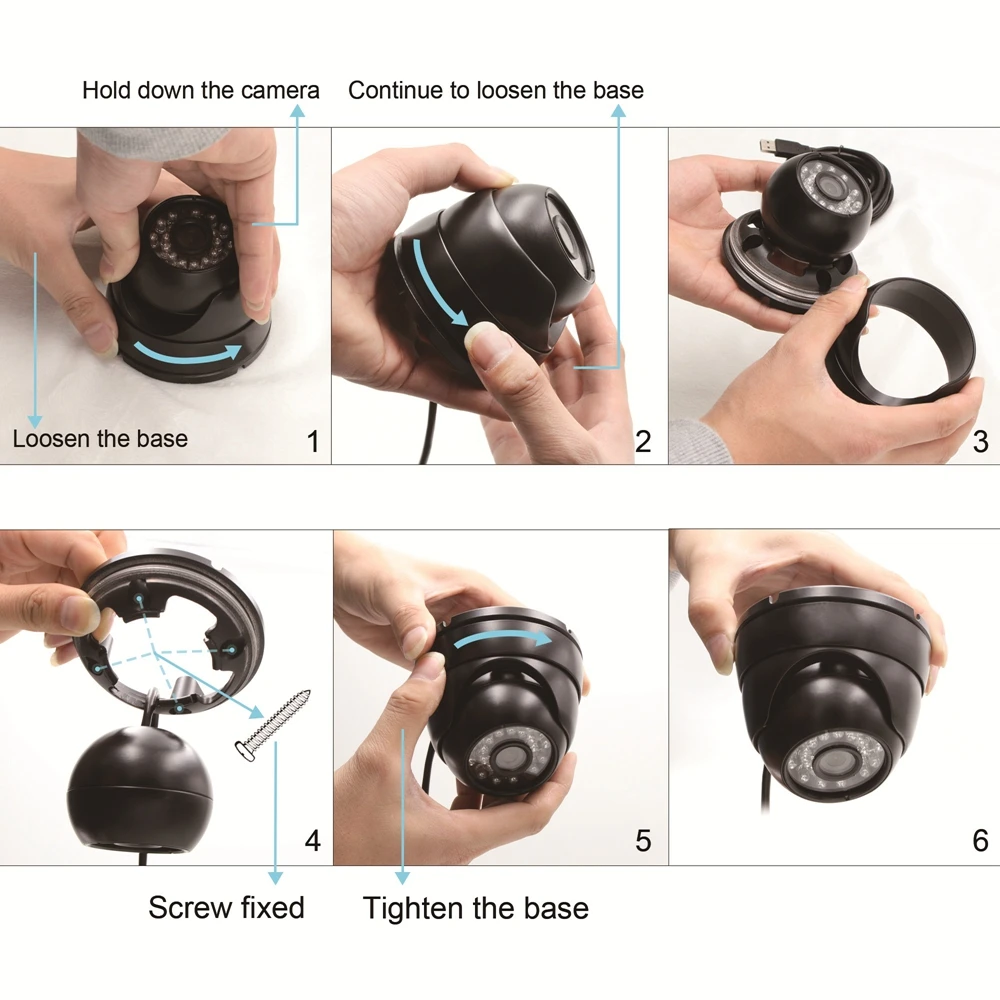 Hold down the camera

Continue to loosen the base

Loosen the base

1

2

3

4

5

6

Screw fixed

Tighten the base