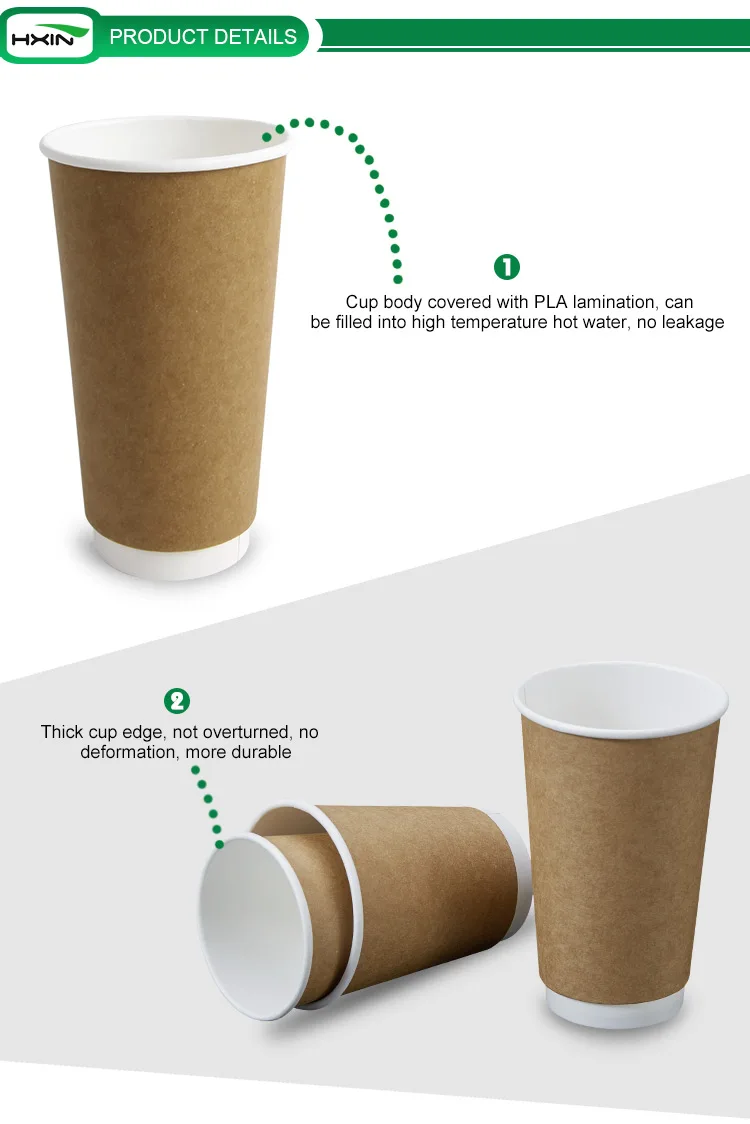 HXIN PRODUCT DETAILS

1
Cup body covered with PLA lamination, can be filled into high temperature hot water, no leakage

2
Thick cup edge, not overturned, no deformation, more durable