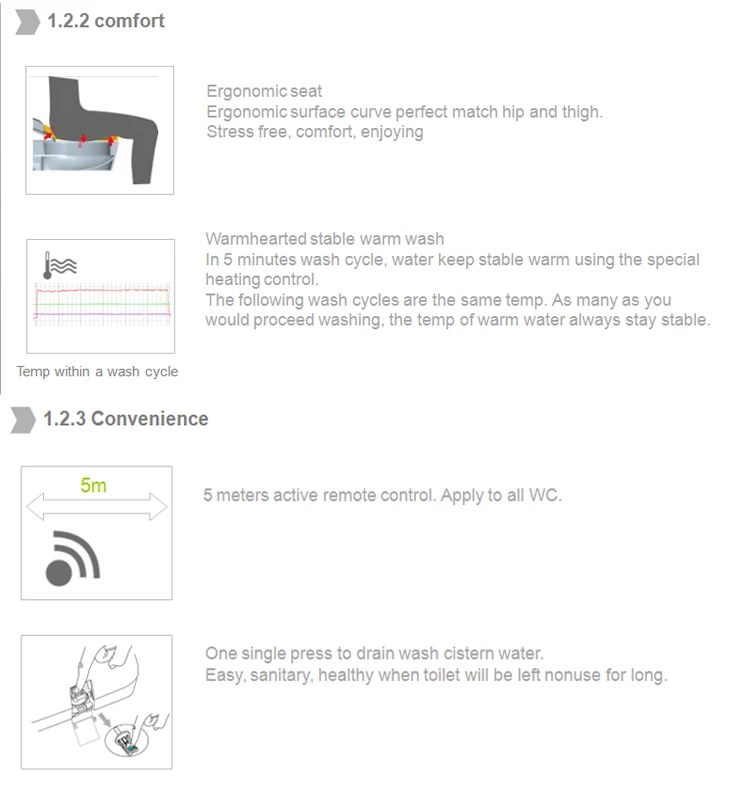 1.2.2 comfort

Ergonomic seat
Ergonomic surface curve perfect match hip and thigh.
Stress free, comfort, enjoying

Warmhearted stable warm wash
In 5 minutes wash cycle, water keep stable warm using the special heating control.
The following wash cycles are the same temp. As many as you would proceed washing, the temp of warm water always stay stable.

Temp within a wash cycle

1.2.3 Convenience

5m

5 meters active remote control. Apply to all WC.

One single press to drain wash cistern water.
Easy, sanitary, healthy when toilet will be left nonuse for long.