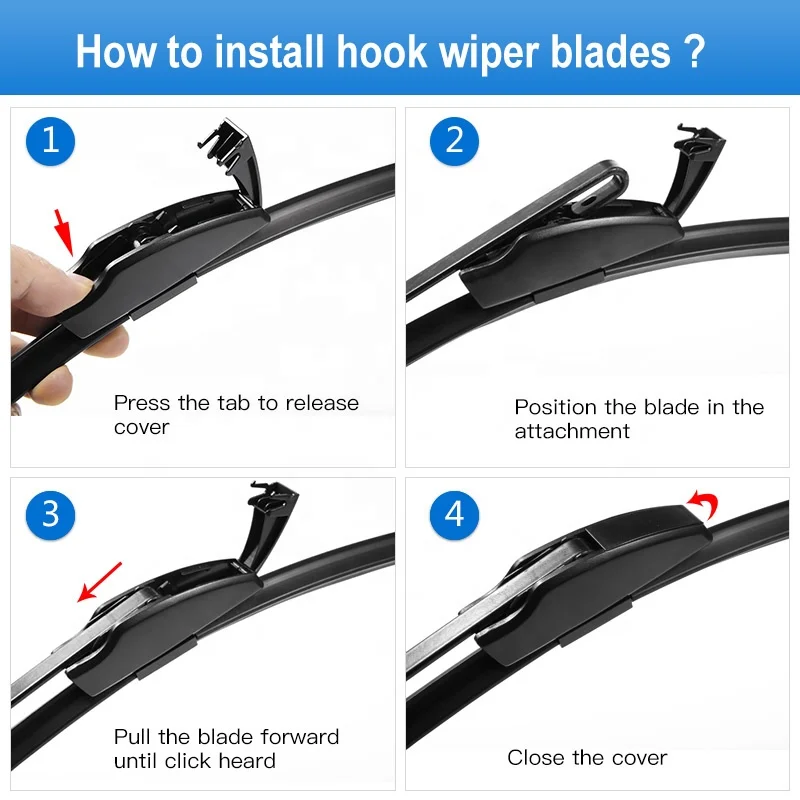 How to install hook wiper blades ?

1

Press the tab to release cover

2

Position the blade in the attachment

3

Pull the blade forward until click heard

4

Close the cover