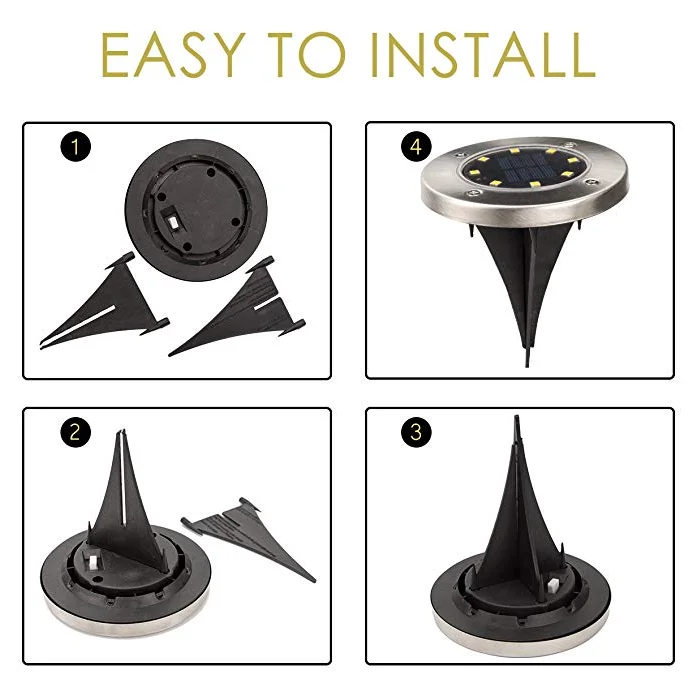 EASY TO INSTALL

1

4

2

3