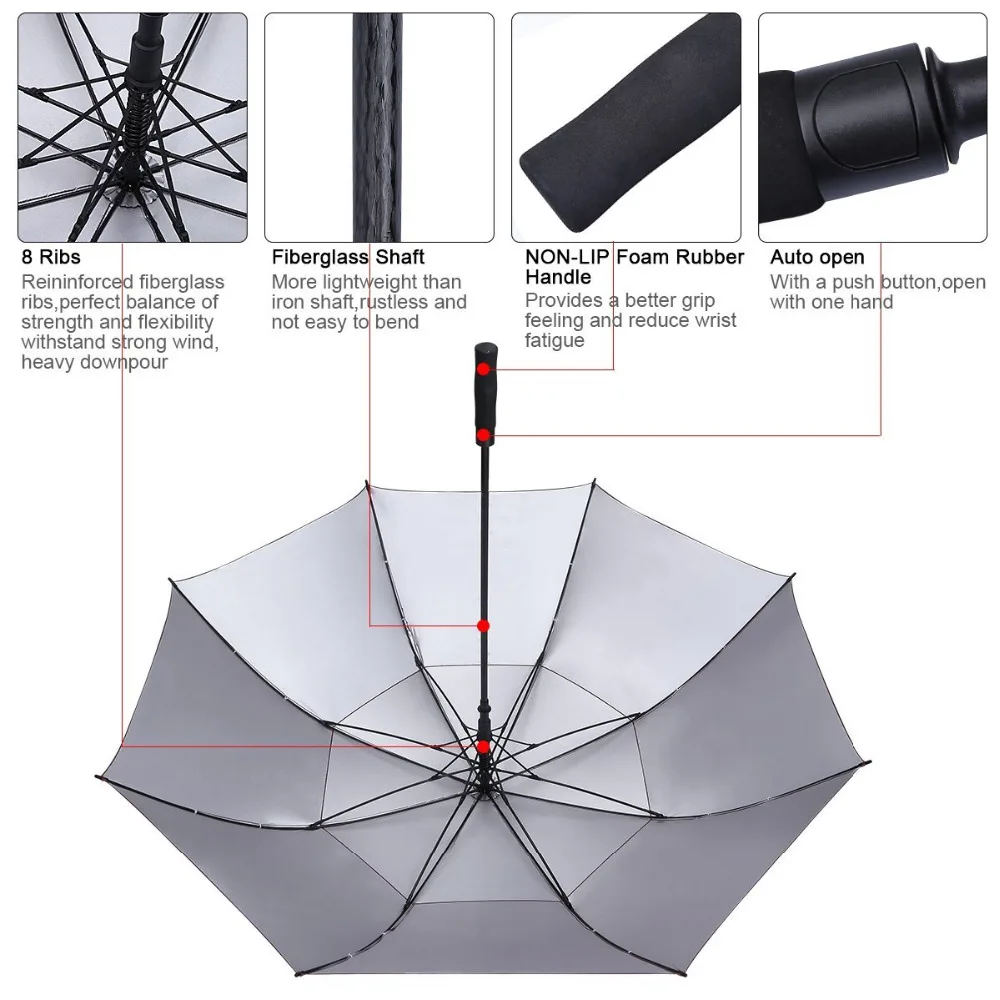 8 Ribs
Reininforced fiberglass ribs,perfect balance of strength and flexibility withstand strong wind, heavy downpour

Fiberglass Shaft
More lightweight than iron shaft,rustless and not easy to bend

NON-LIP Foam Rubber Handle
Provides a better grip feeling and reduce wrist fatigue

Auto open
With a push button,open with one hand