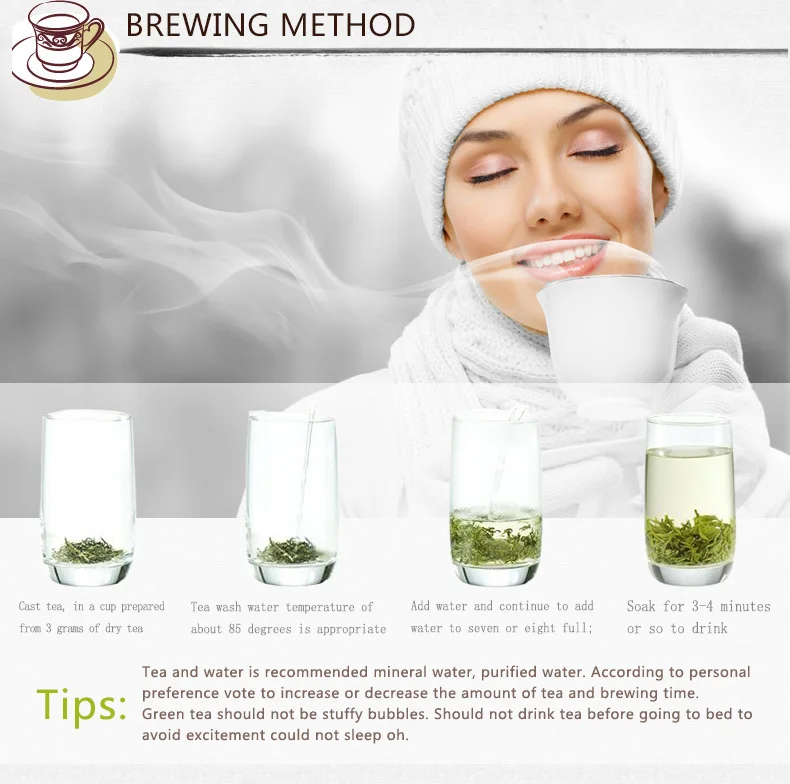 BREWING METHOD

Cast tea, in a cup prepared from 3 grams of dry tea

Tea wash water temperature of about 85 degrees is appropriate

Add water and continue to add water to seven or eight full;

Soak for 3-4 minutes or so to drink

Tips:
Tea and water is recommended mineral water, purified water. According to personal preference vote to increase or decrease the amount of tea and brewing time.
Green tea should not be stuffy bubbles. Should not drink tea before going to bed to avoid excitement could not sleep oh.