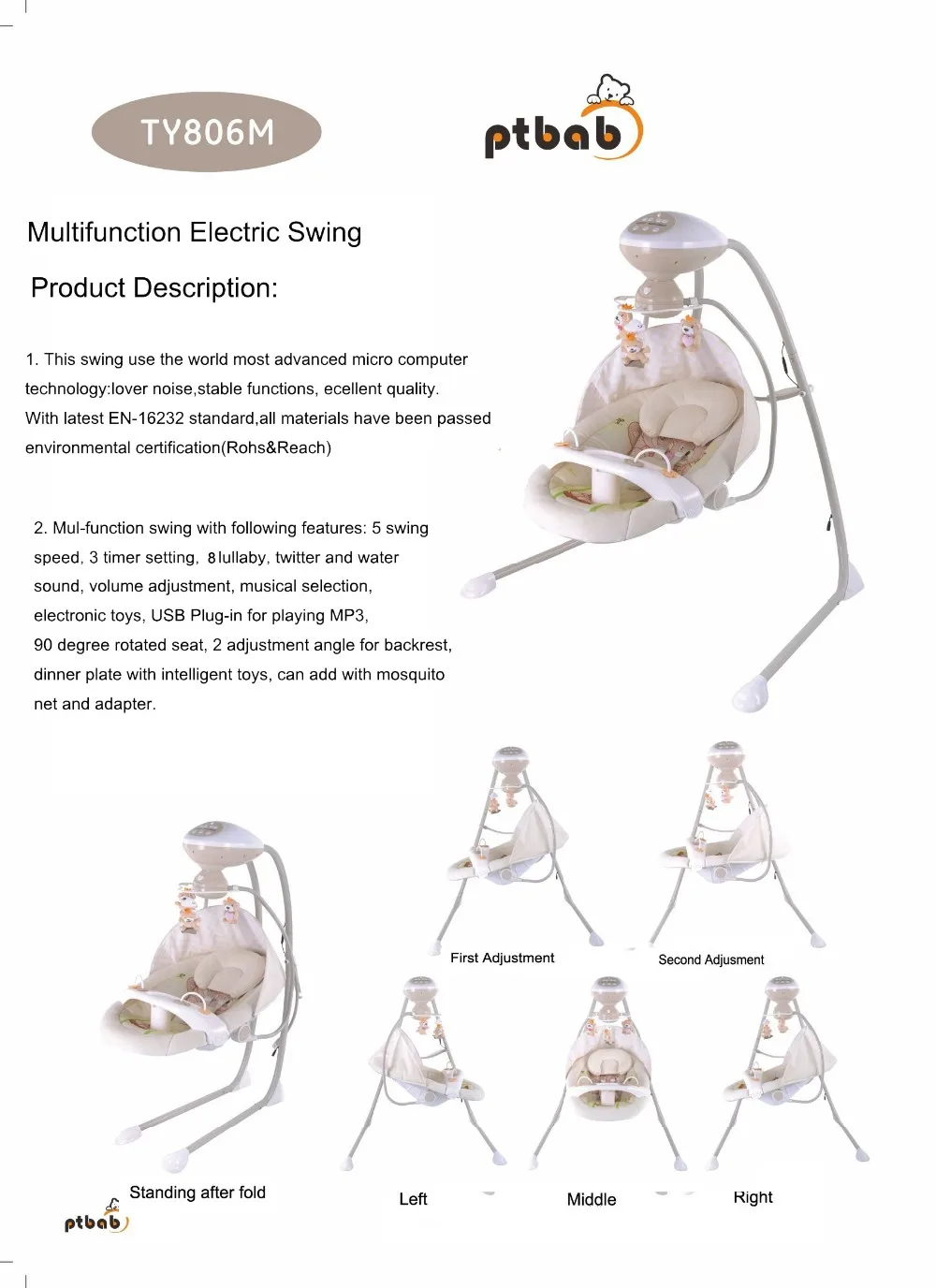 TY806M

ptbab

Multifunction Electric Swing

Product Description:

1. This swing use the world most advanced micro computer technology:lover noise,stable functions, ecellent quality. With latest EN-16232 standard,all materials have been passed environmental certification(Rohs&Reach)

2. Mul-function swing with following features: 5 swing speed, 3 timer setting, 8 lullaby, twitter and water sound, volume adjustment, musical selection, electronic toys, USB Plug-in for playing MP3, 90 degree rotated seat, 2 adjustment angle for backrest, dinner plate with intelligent toys, can add with mosquito net and adapter.

First Adjustment

Second Adjusment

Standing after fold

Left

Middle

Right

ptbab