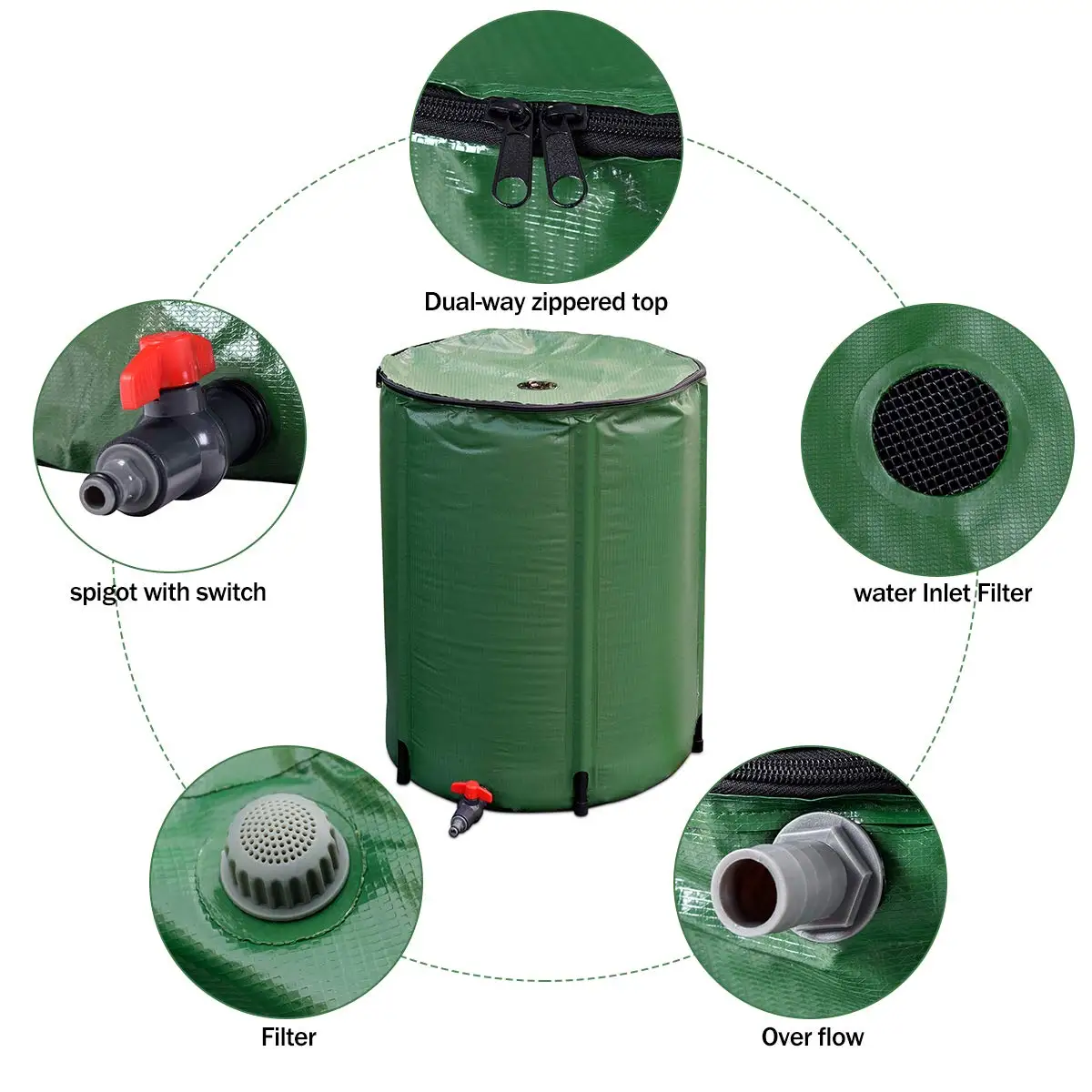 Dual-way zippered top

spigot with switch

water Inlet Filter

Filter

Over flow