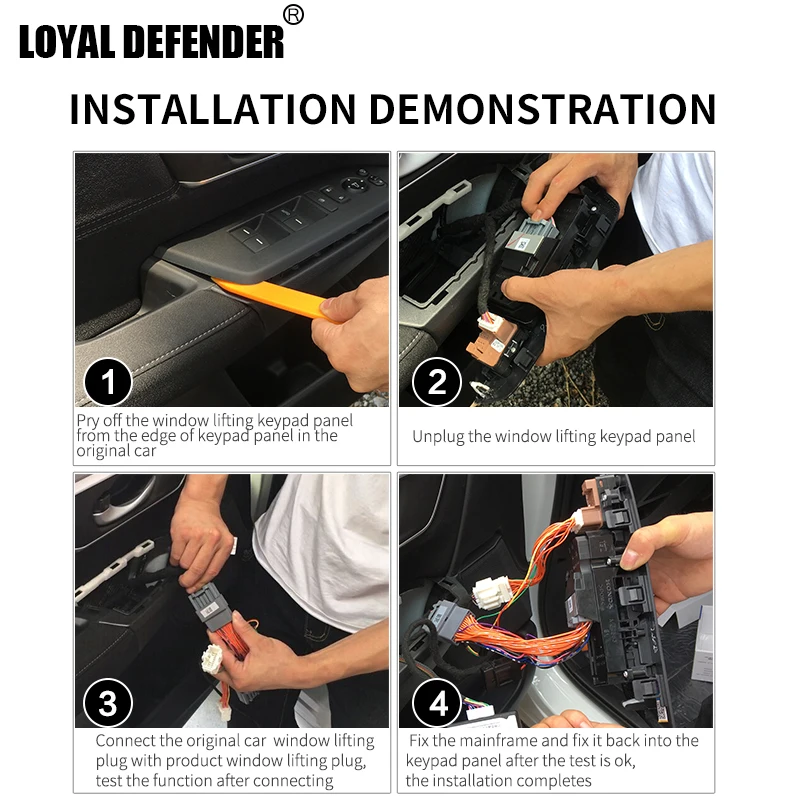 LOYAL DEFENDER®

INSTALLATION DEMONSTRATION

1

Pry off the window lifting keypad panel from the edge of keypad panel in the original car

2

Unplug the window lifting keypad panel

3

Connect the original car window lifting plug with product window lifting plug, test the function after connecting

4

Fix the mainframe and fix it back into the keypad panel after the test is ok, the installation completes