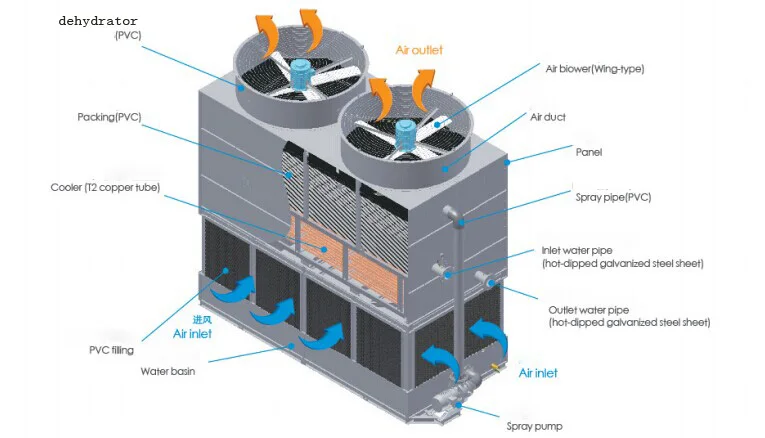 dehydrator
(PVC)

Air outlet

Air blower(Wing-type)

Packing(PVC)

Air duct

Panel

Cooler (T2 copper tube)

Spray pipe(PVC)

Inlet water pipe
(hot-dipped galvanized steel sheet)

Outlet water pipe
(hot-dipped galvanized steel sheet)

进风
Air inlet

PVC filling

Water basin

Air inlet

Spray pump