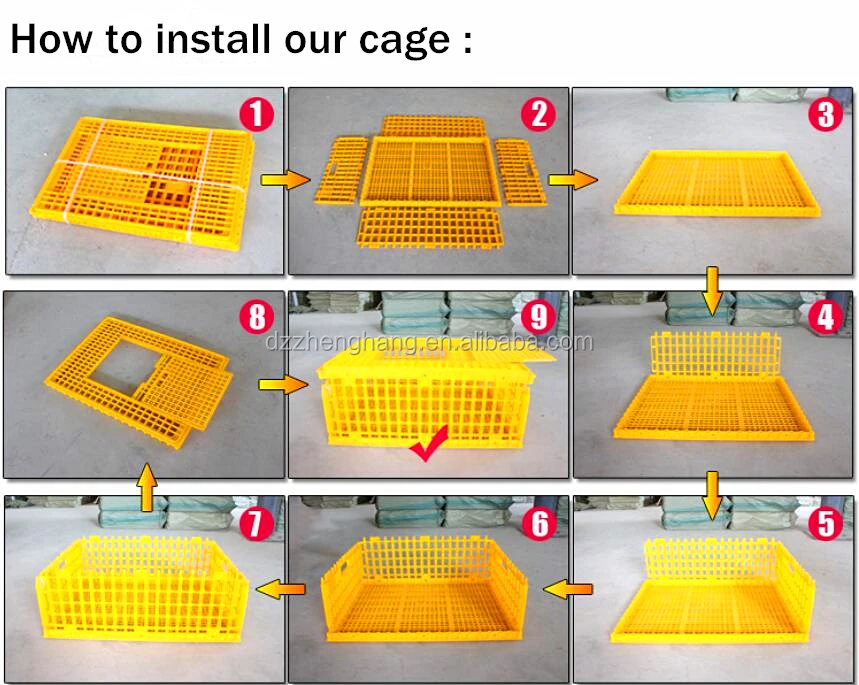 How to install our cage :

1

2

3

8

9

dzzhenghang.en.alibaba.com

4

7

6

5