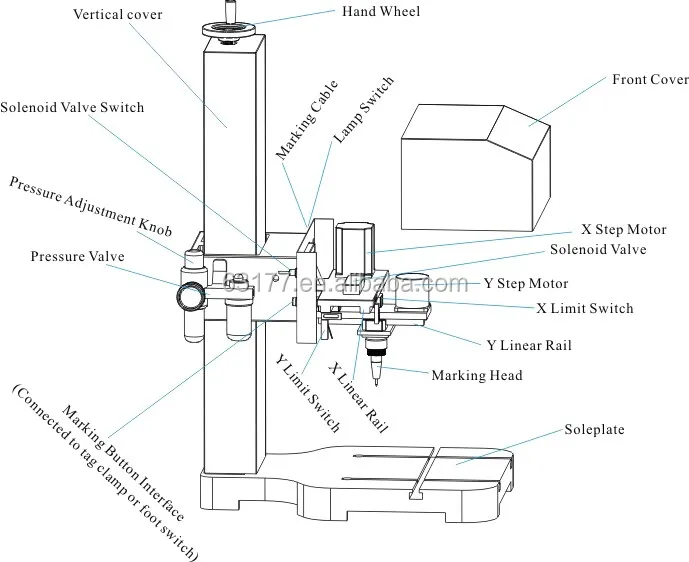 Vertical cover

Hand Wheel

Front Cover

Solenoid Valve Switch

Marking Cable

Lamp Switch

Pressure Adjustment Knob

Pressure Valve

X Step Motor

Solenoid Valve

63177.en.alibaba.com

Y Step Motor

X Limit Switch

Y Linear Rail

Marking Head

Y Limit Switch

X Linear Rail

Soleplate

Marking Button Interface (Connected to tag clamp or foot switch)