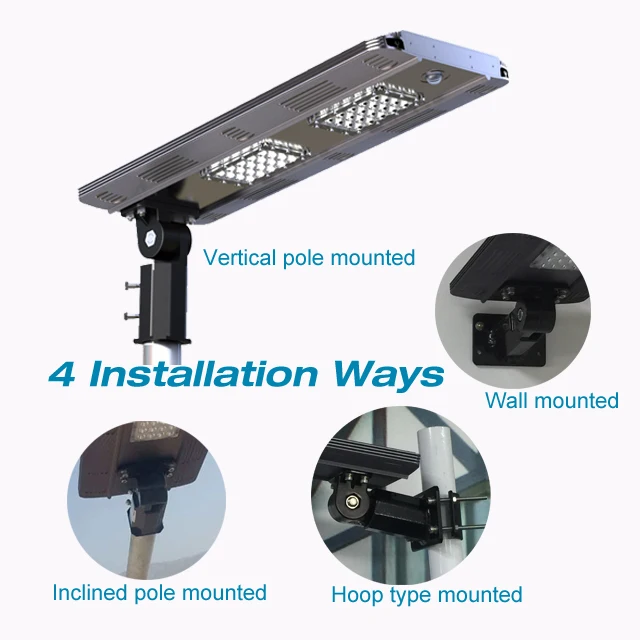 Vertical pole mounted

4 Installation Ways

Wall mounted

Inclined pole mounted

Hoop type mounted