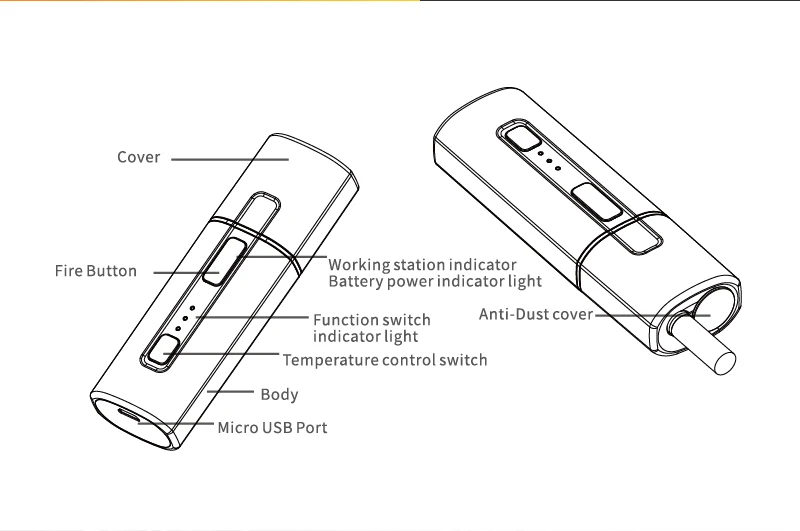 Cover

Fire Button

Working station indicator
Battery power indicator light

Function switch
indicator light

Temperature control switch

Body

Micro USB Port

Anti-Dust cover