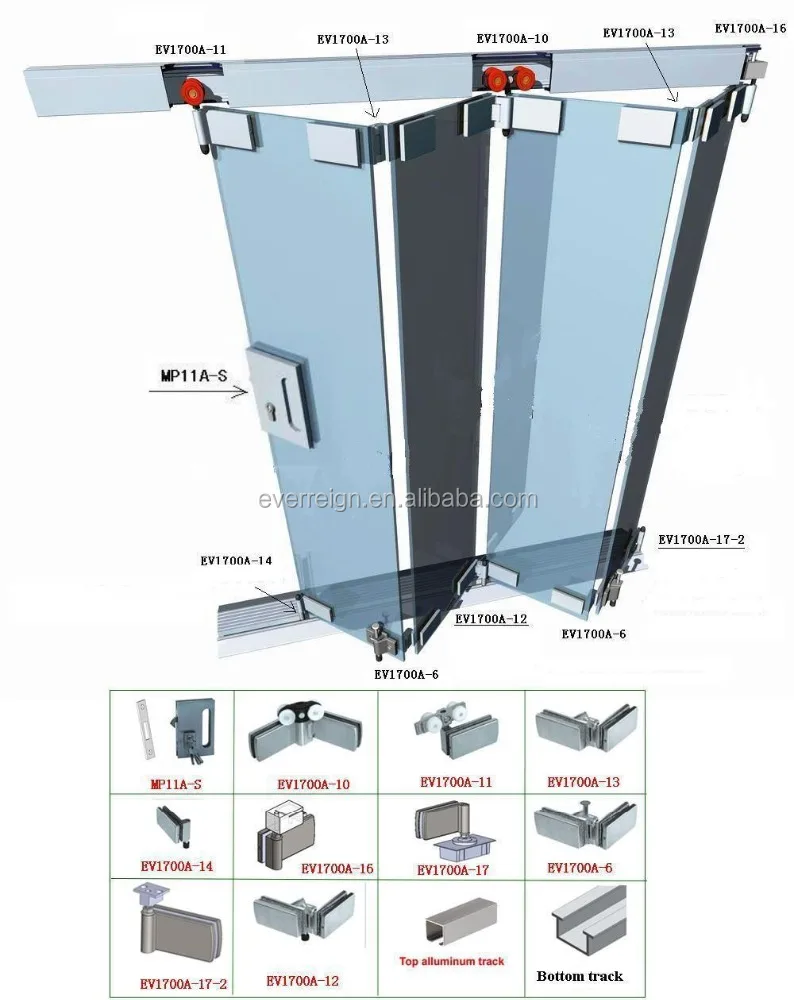 EV1700A-11
EV1700A-13
EV1700A-10
EV1700A-13
EV1700A-16

MP11A-S

everreign.en.alibaba.com

EV1700A-17-2
EV1700A-14
EV1700A-12
EV1700A-6
EV1700A-6

| MP11A-S | EV1700A-10 | EV1700A-11 | EV1700A-13 |
|---|---|---|---|
| EV1700A-14 | EV1700A-16 | EV1700A-17 | EV1700A-6 |
| EV1700A-17-2 | EV1700A-12 | Top alluminum track | Bottom track |