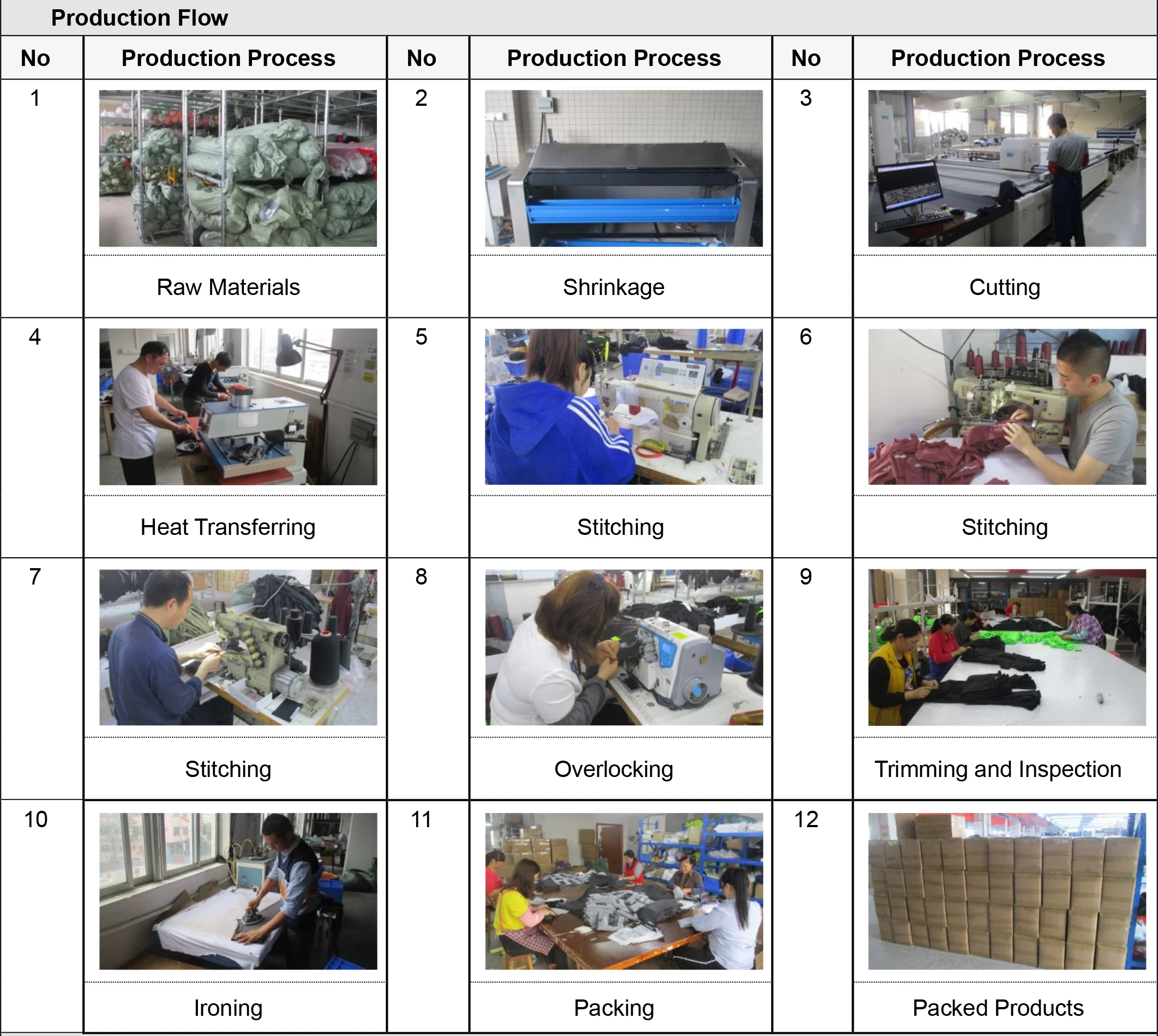 Production Flow

| No | Production Process | No | Production Process | No | Production Process |
|---|---|---|---|---|---|
| 1 | Raw Materials | 2 | Shrinkage | 3 | Cutting |
| 4 | Heat Transferring | 5 | Stitching | 6 | Stitching |
| 7 | Stitching | 8 | Overlocking | 9 | Trimming and Inspection |
| 10 | Ironing | 11 | Packing | 12 | Packed Products |