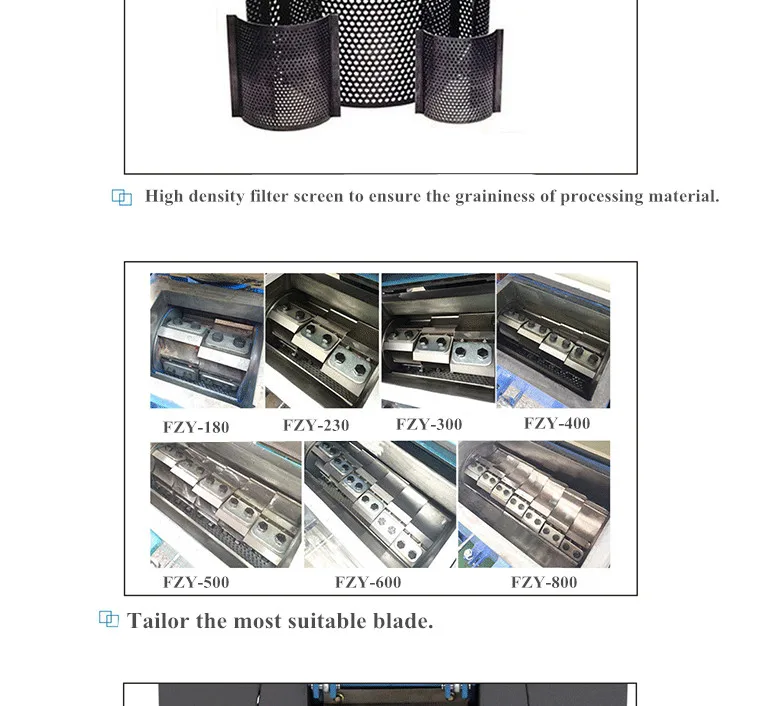 High density filter screen to ensure the graininess of processing material.

FZY-180
FZY-230
FZY-300
FZY-400
FZY-500
FZY-600
FZY-800

Tailor the most suitable blade.