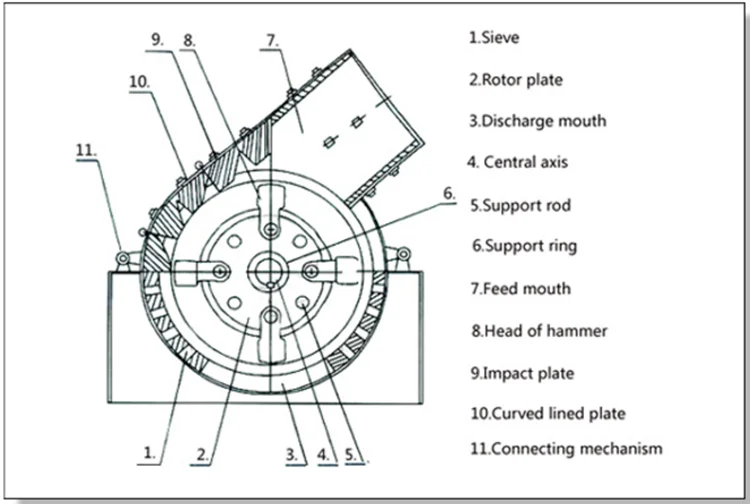 9. 8. 7.
10.
11.
6.
1. 2. 3. 4. 5.

1.Sieve
2.Rotor plate
3.Discharge mouth
4. Central axis
5.Support rod
6.Support ring
7.Feed mouth
8.Head of hammer
9.Impact plate
10.Curved lined plate
11.Connecting mechanism