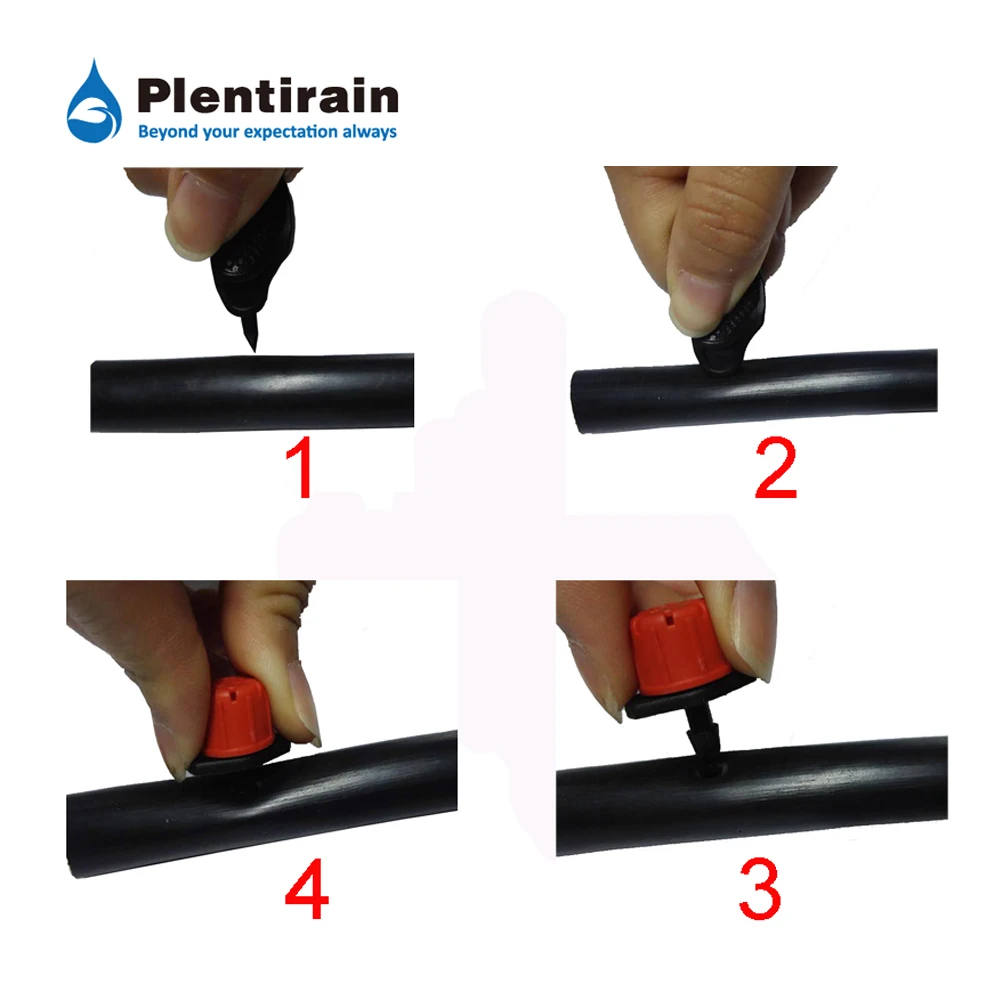 Plentirain
Beyond your expectation always

1

2

4

3