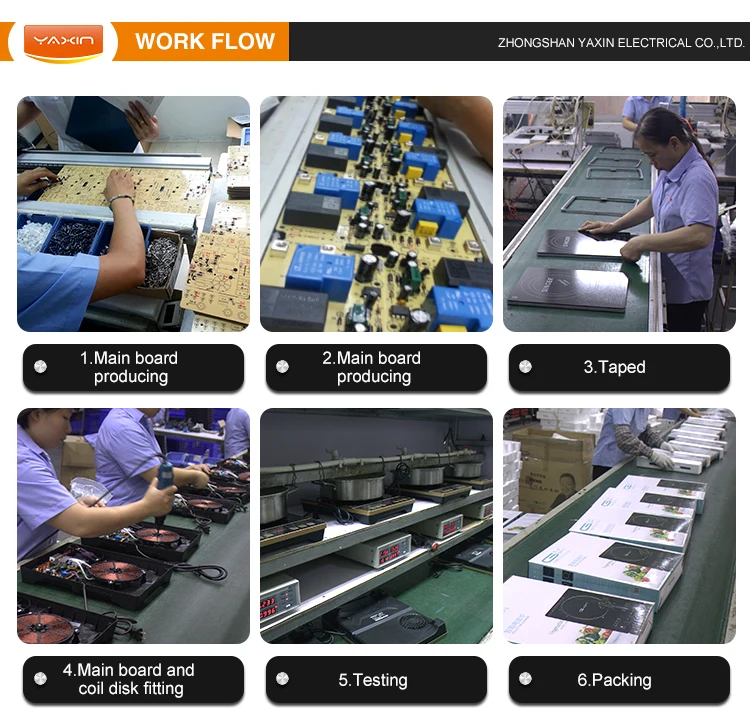 YAXIN WORK FLOW ZHONGSHAN YAXIN ELECTRICAL CO.,LTD.

1.Main board producing

2.Main board producing

3.Taped

4.Main board and coil disk fitting

5.Testing

6.Packing