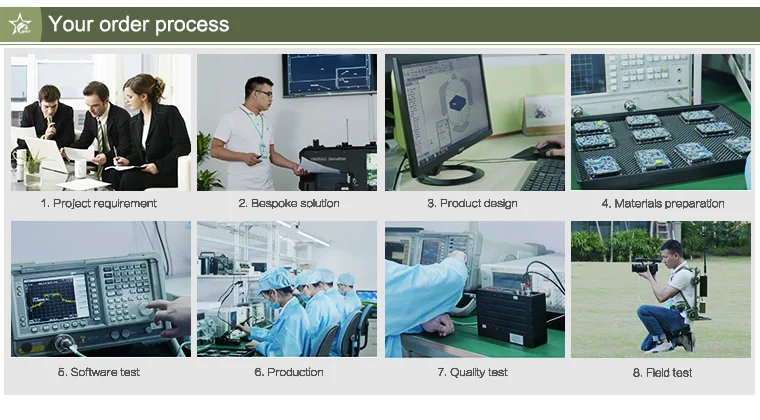 Your order process

1. Project requirement

2. Bespoke solution

3. Product design

4. Materials preparation

5. Software test

6. Production

7. Quality test

8. Field test