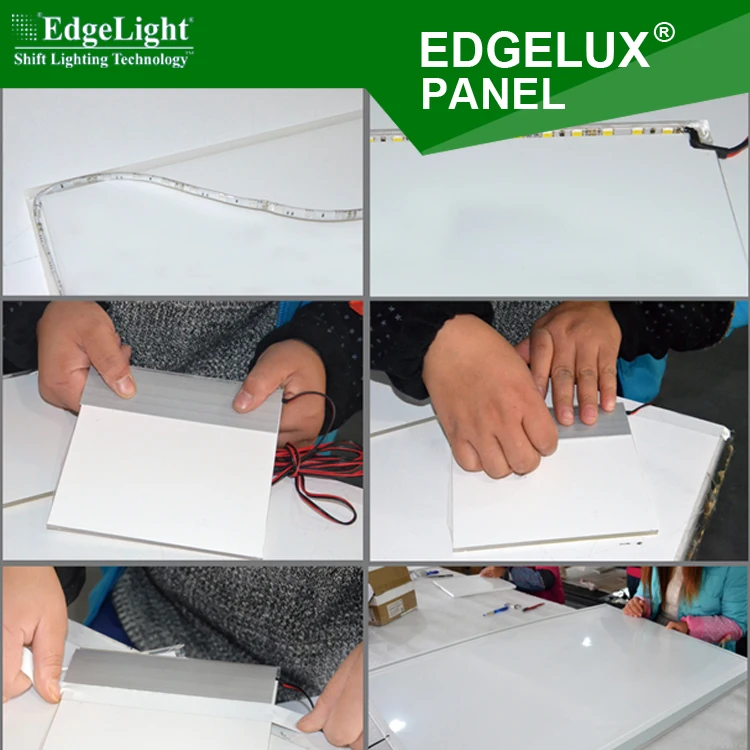 EdgeLight®
Shift Lighting Technology™

EDGELUX®
PANEL