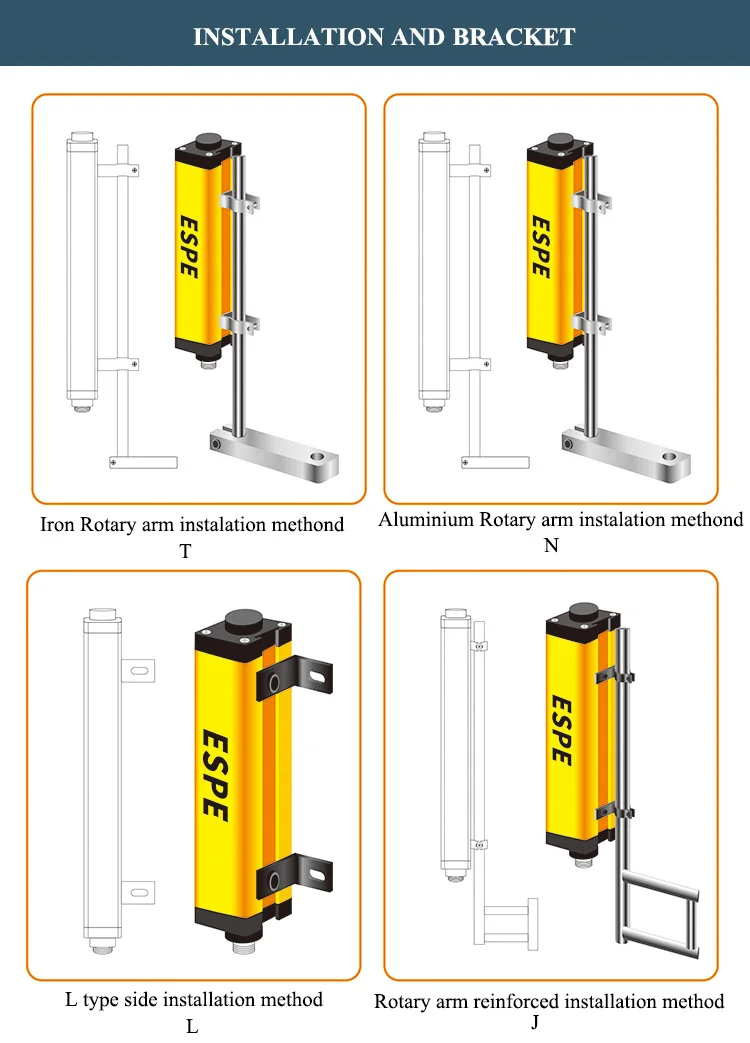 INSTALLATION AND BRACKET

ESPE

Iron Rotary arm instalation methond
T

ESPE

Aluminium Rotary arm instalation methond
N

ESPE

L type side installation method
L

ESPE

Rotary arm reinforced installation method
J