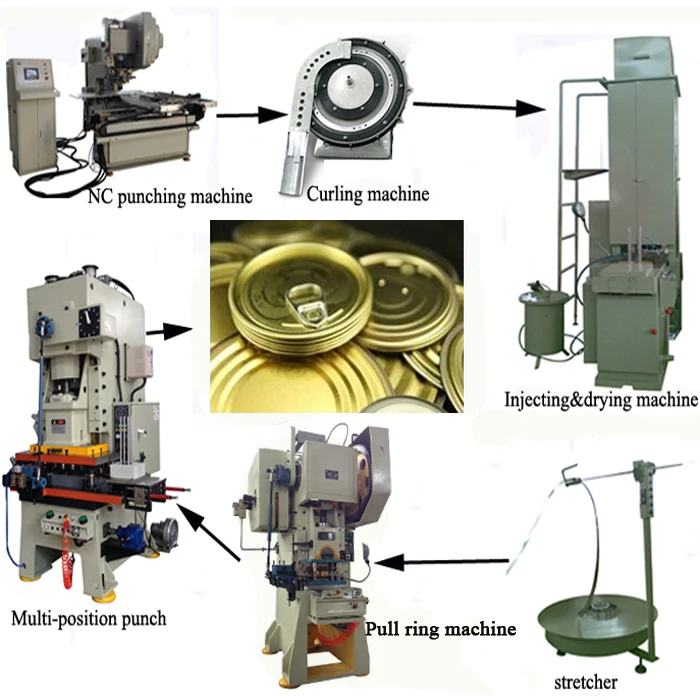 NC punching machine

Curling machine

Injecting&drying machine

Multi-position punch

Pull ring machine

stretcher