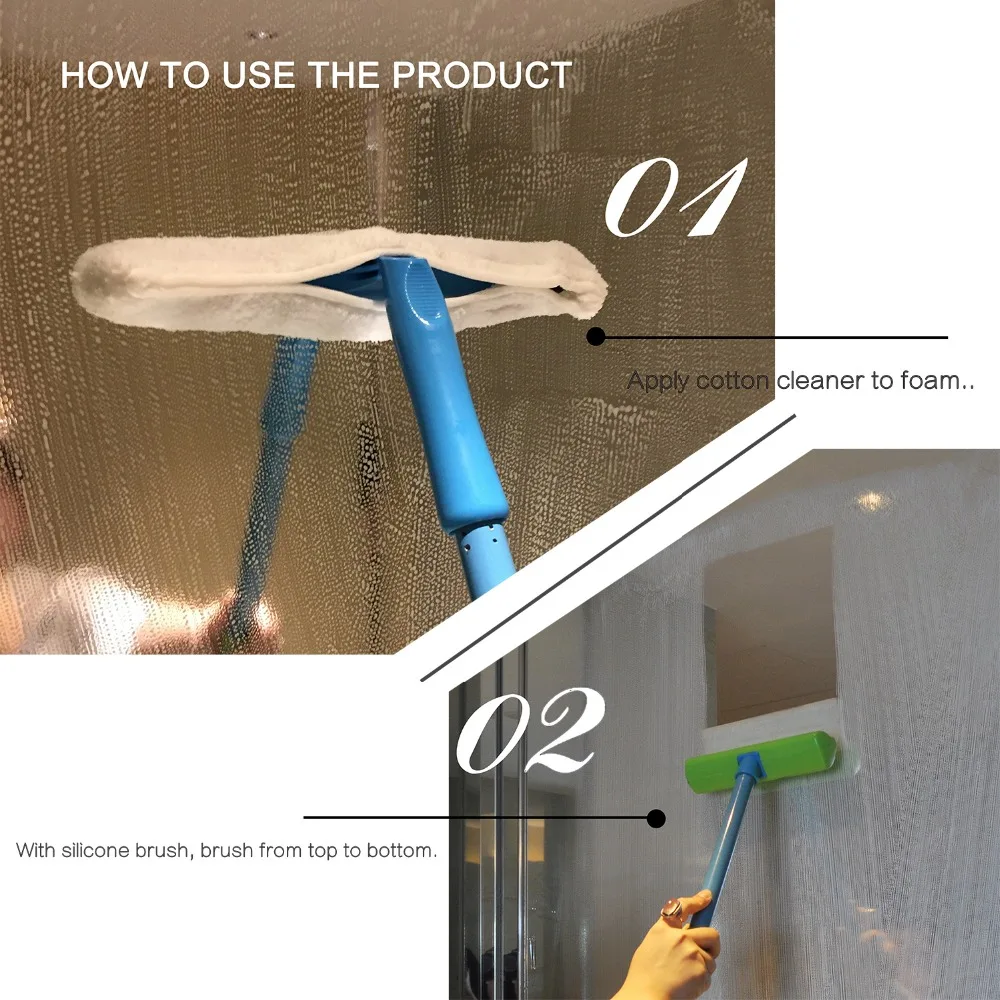 HOW TO USE THE PRODUCT

01

Apply cotton cleaner to foam..

02

With silicone brush, brush from top to bottom.