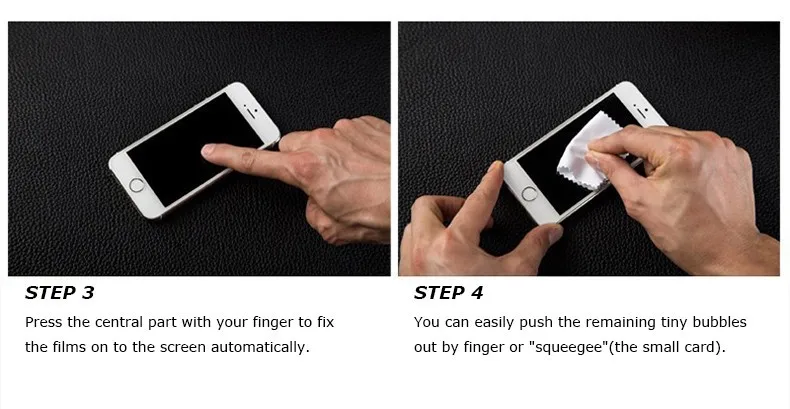 STEP 3

Press the central part with your finger to fix the films on to the screen automatically.

STEP 4

You can easily push the remaining tiny bubbles out by finger or "squeegee"(the small card).