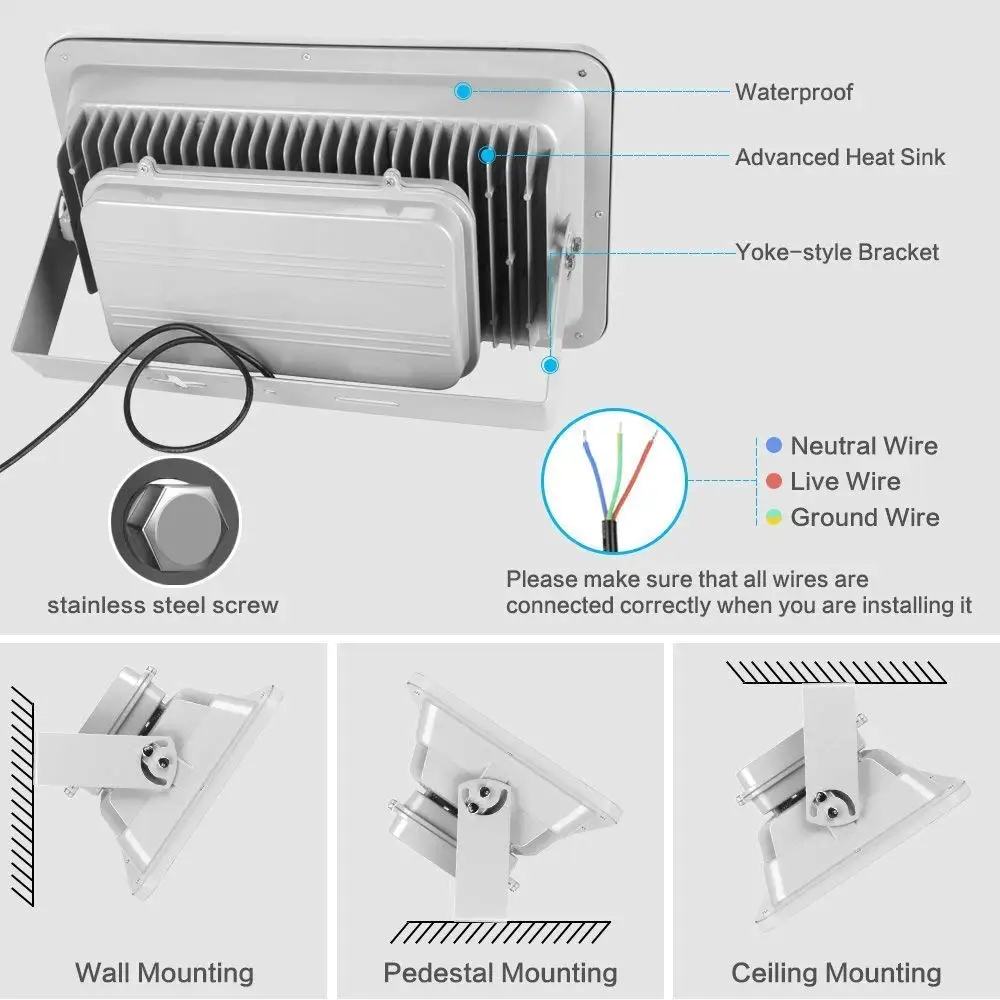 Waterproof

Advanced Heat Sink

Yoke-style Bracket

Neutral Wire

Live Wire

Ground Wire

stainless steel screw

Please make sure that all wires are connected correctly when you are installing it

Wall Mounting

Pedestal Mounting

Ceiling Mounting