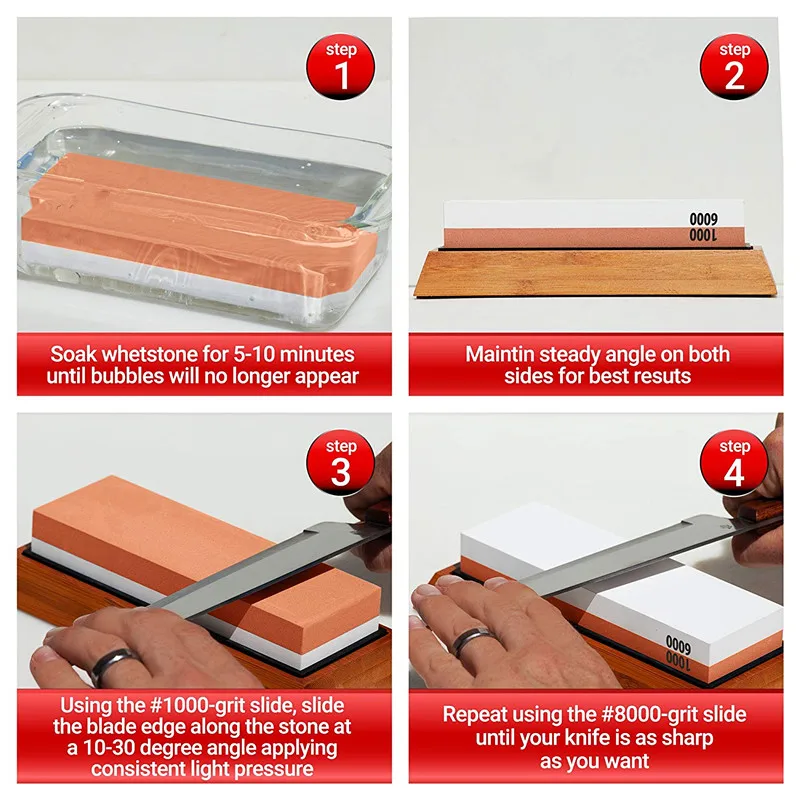 step 1

Soak whetstone for 5-10 minutes until bubbles will no longer appear

step 2

6000
1000

Maintin steady angle on both sides for best resuts

step 3

Using the #1000-grit slide, slide the blade edge along the stone at a 10-30 degree angle applying consistent light pressure

step 4

6000
1000

Repeat using the #8000-grit slide until your knife is as sharp as you want