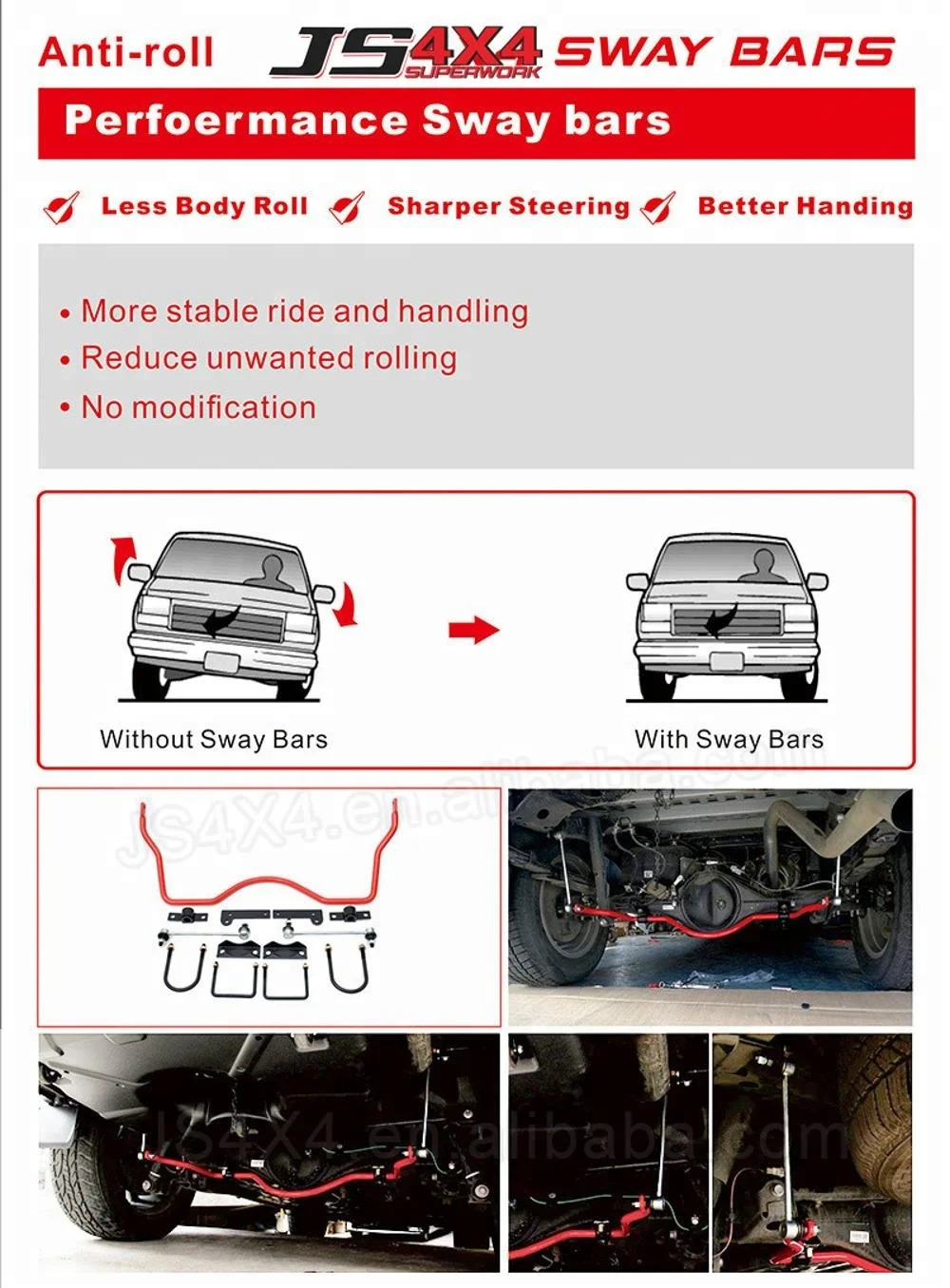 Anti-roll JS4X4 SUPERWORK SWAY BARS

Perfoermance Sway bars

Less Body Roll Sharper Steering Better Handing

• More stable ride and handling
• Reduce unwanted rolling
• No modification

Without Sway Bars

With Sway Bars

JS4X4.en.alibaba.com

JS4X4.en.alibaba.com