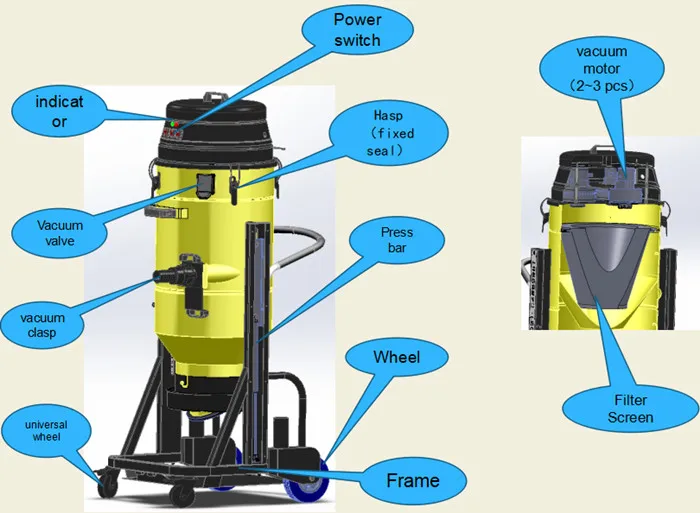 Power switch

indicat or

Hasp （fixed seal）

Vacuum valve

Press bar

vacuum clasp

Wheel

universal wheel

Frame

vacuum motor （2~3 pcs）

Filter Screen