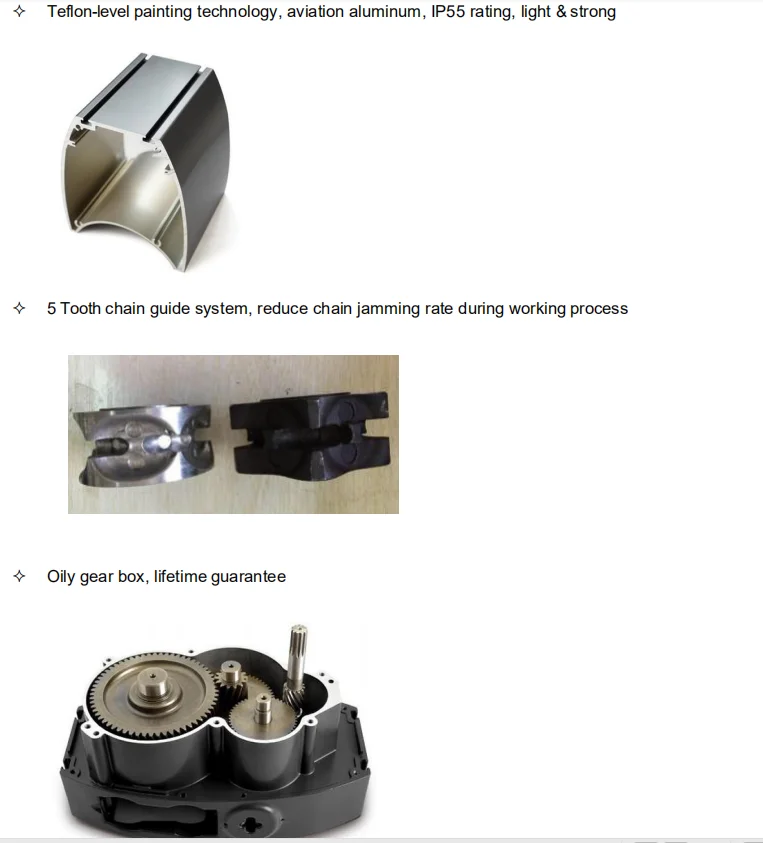 ✧ Teflon-level painting technology, aviation aluminum, IP55 rating, light & strong

✧ 5 Tooth chain guide system, reduce chain jamming rate during working process

✧ Oily gear box, lifetime guarantee