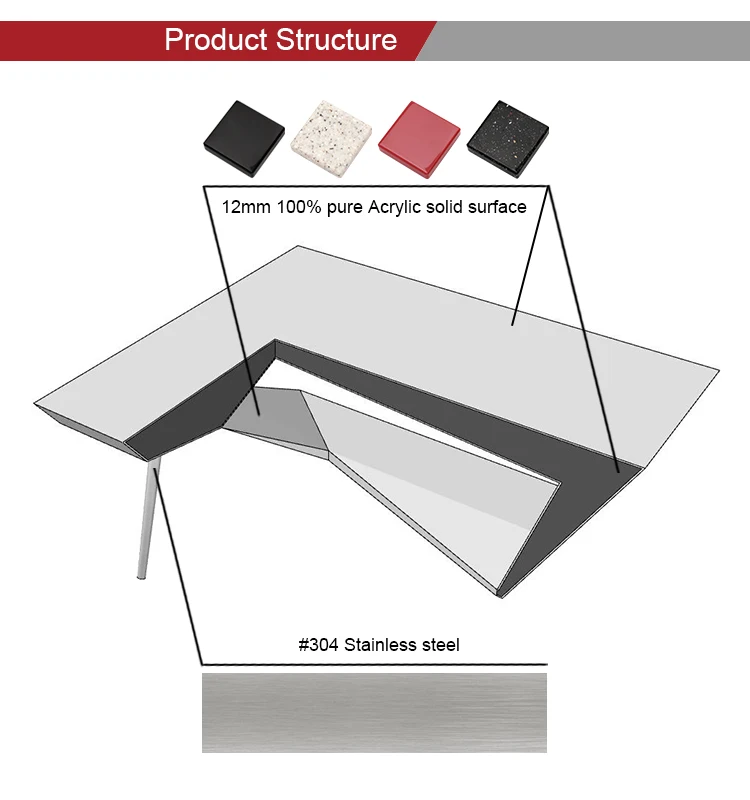 Product Structure

12mm 100% pure Acrylic solid surface

#304 Stainless steel