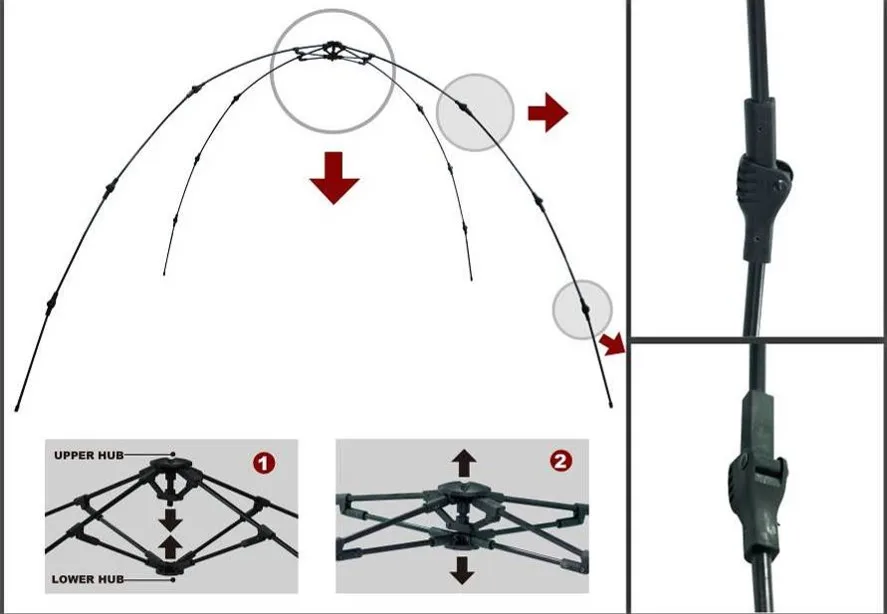 UPPER HUB
1
LOWER HUB
2