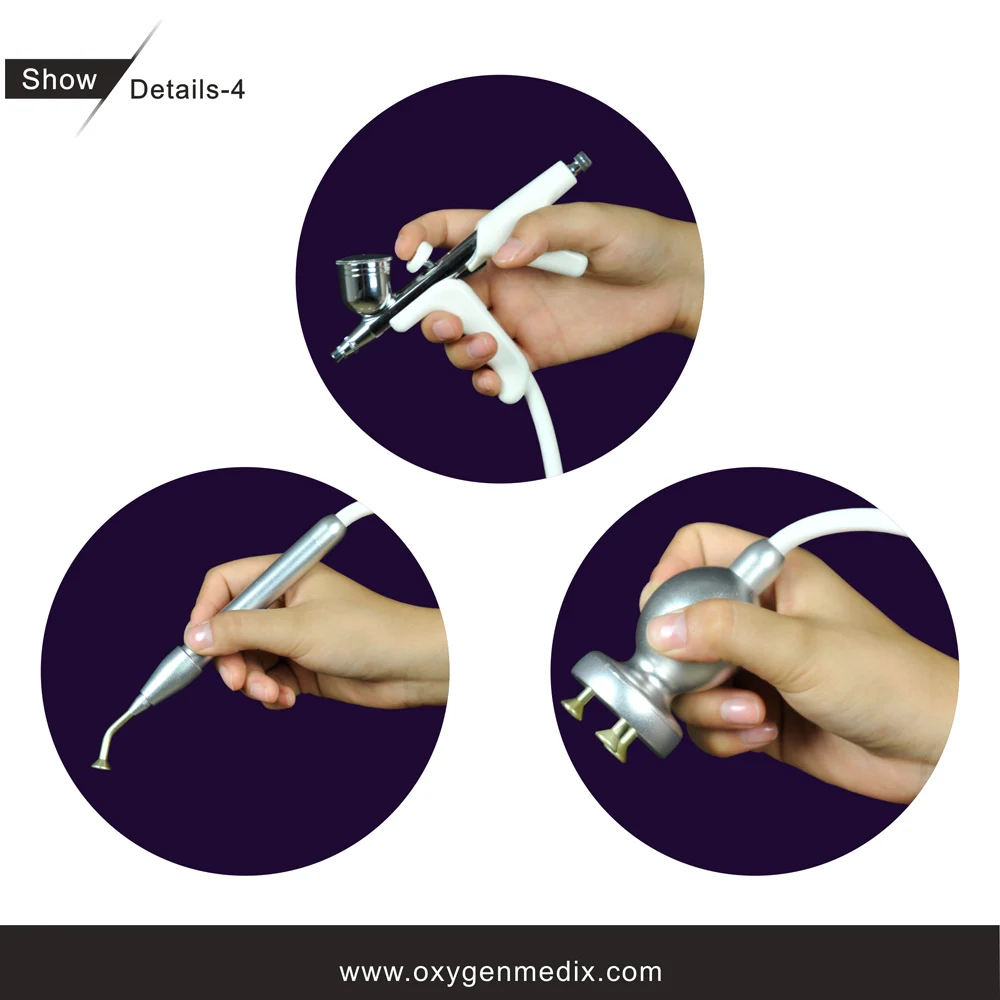 Show Details-4

www.oxygenmedix.com