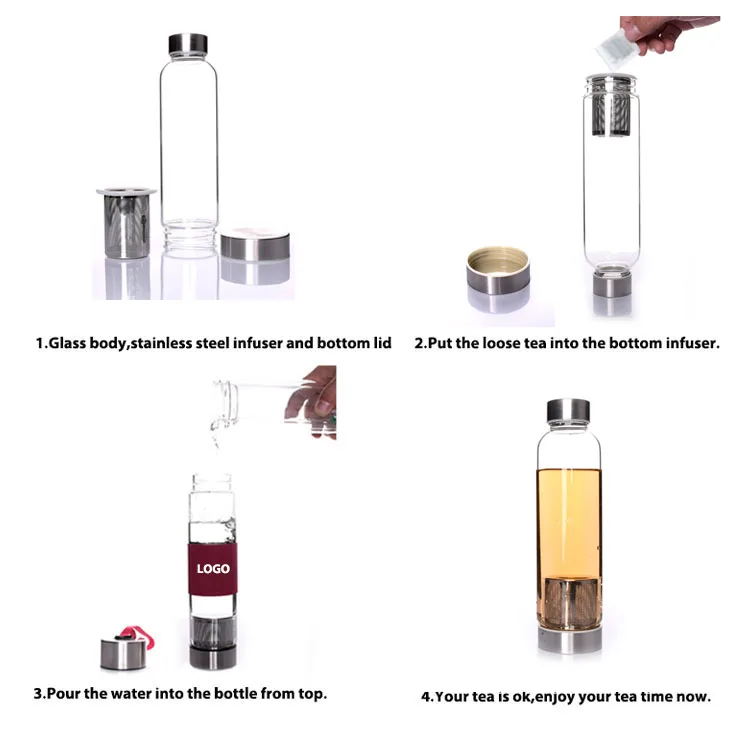 1.Glass body,stainless steel infuser and bottom lid

2.Put the loose tea into the bottom infuser.

LOGO

3.Pour the water into the bottle from top.

4.Your tea is ok,enjoy your tea time now.