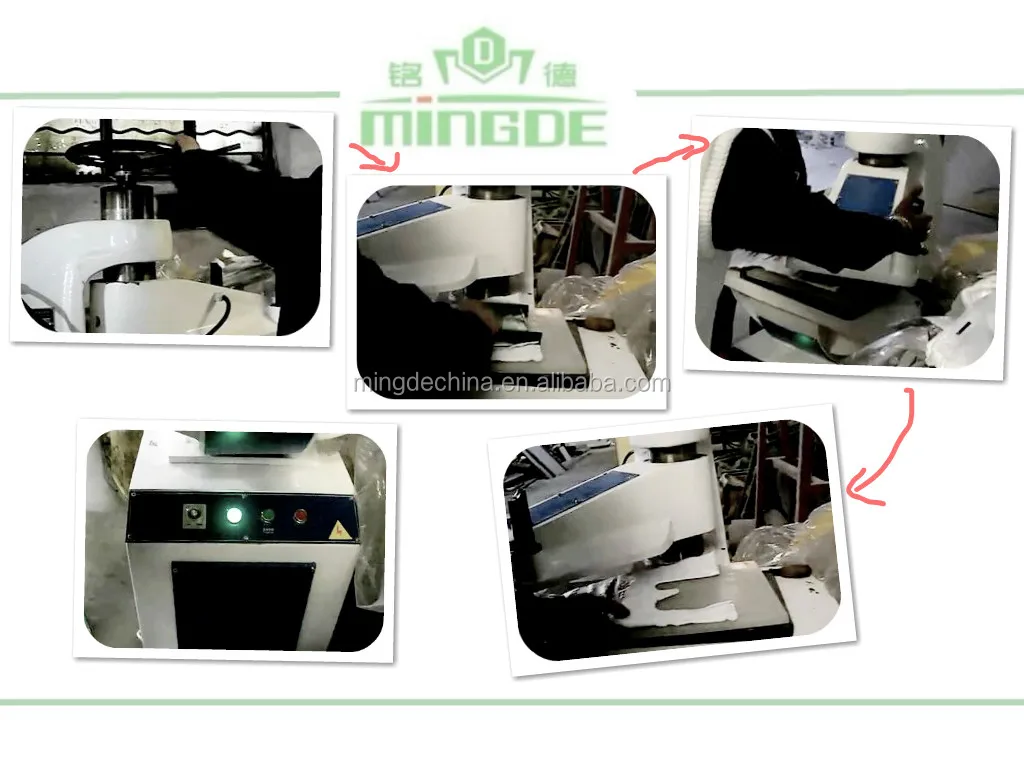 铭 D 德
MINGDE

mingdechina.en.alibaba.com