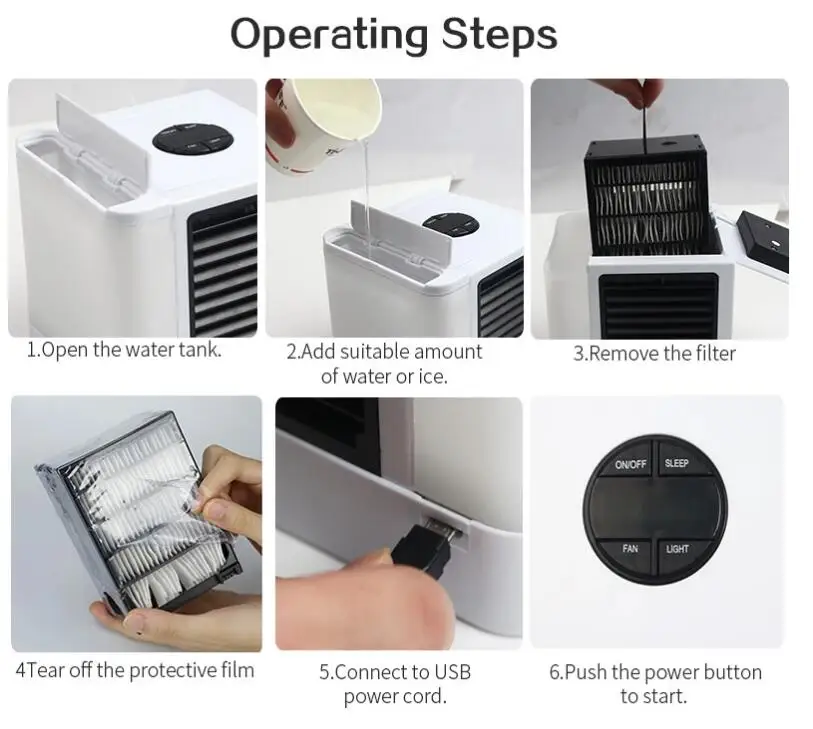 Operating Steps

1.Open the water tank.

2.Add suitable amount of water or ice.

3.Remove the filter

4Tear off the protective film

5.Connect to USB power cord.

ON/OFF SLEEP
FAN LIGHT

6.Push the power button to start.