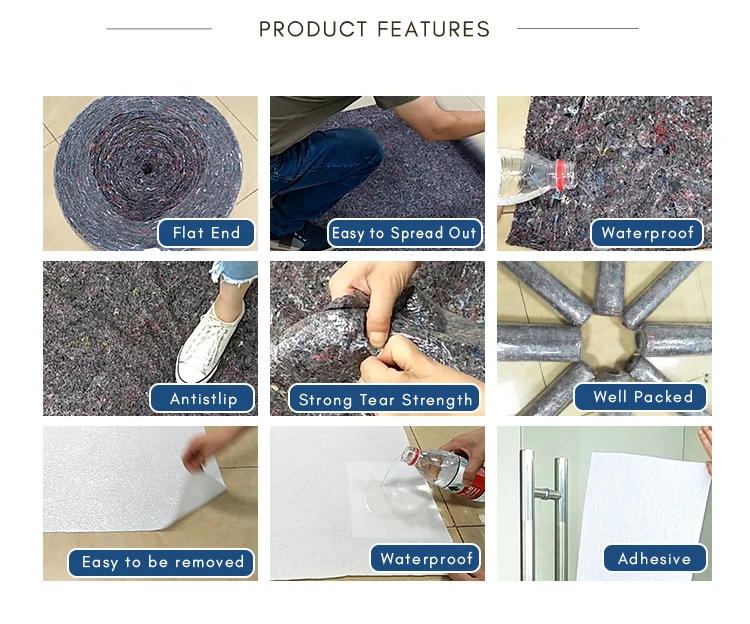 PRODUCT FEATURES

Flat End

Easy to Spread Out

Waterproof

Antistlip

Strong Tear Strength

Well Packed

Easy to be removed

Waterproof

Adhesive