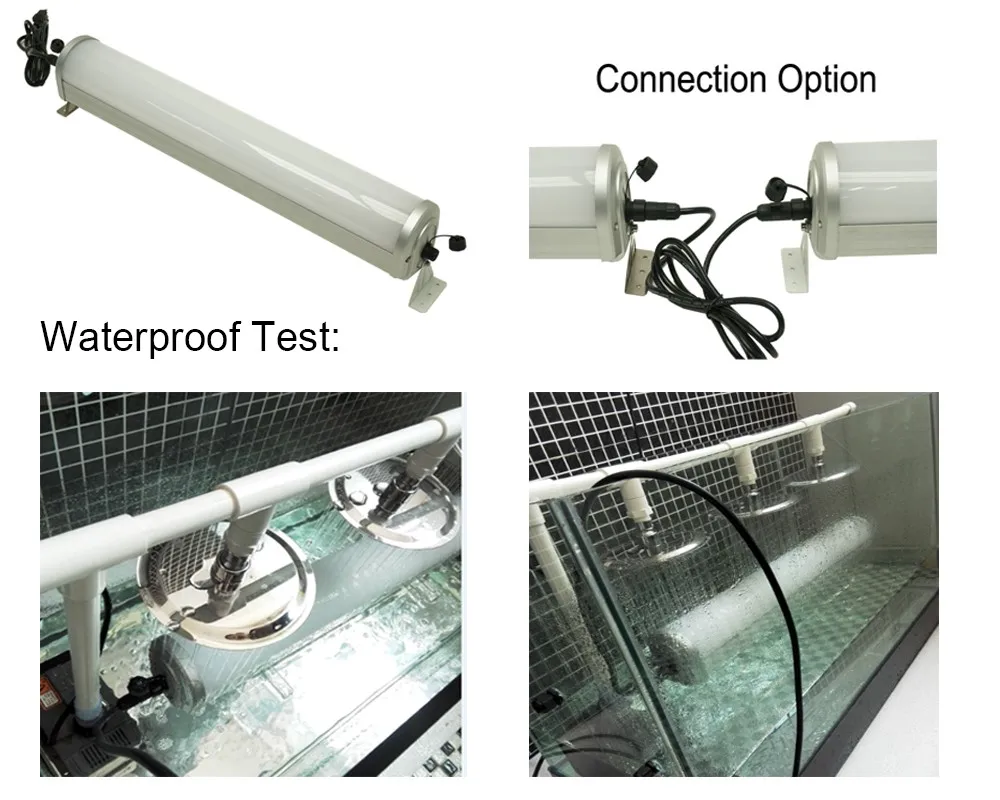 Connection Option

Waterproof Test: