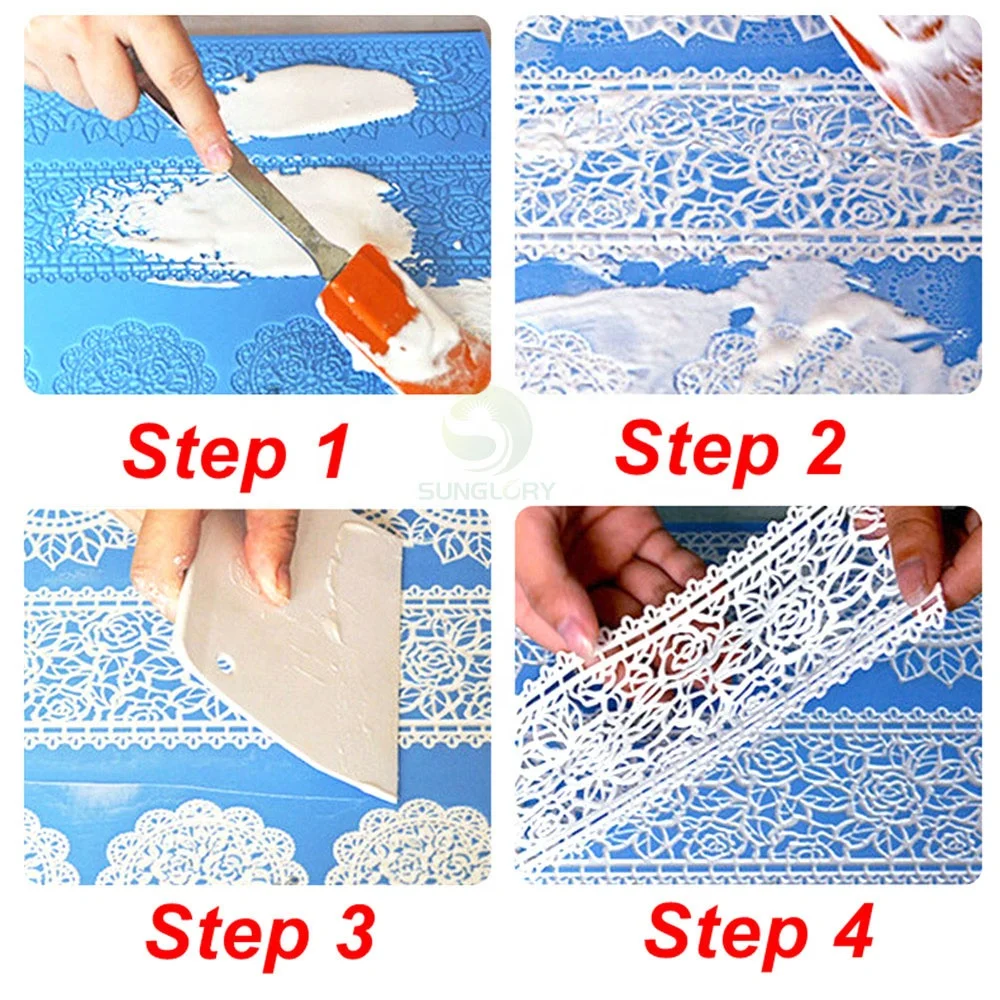 Step 1

Step 2

SUNGLORY

Step 3

Step 4