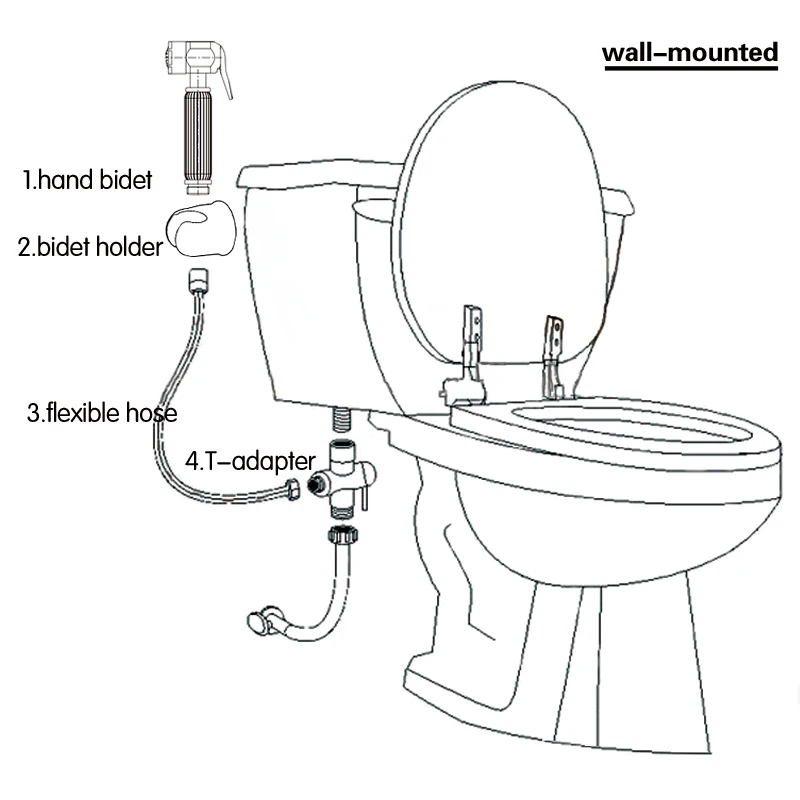 wall–mounted

1.hand bidet

2.bidet holder

3.flexible hose

4.T–adapter