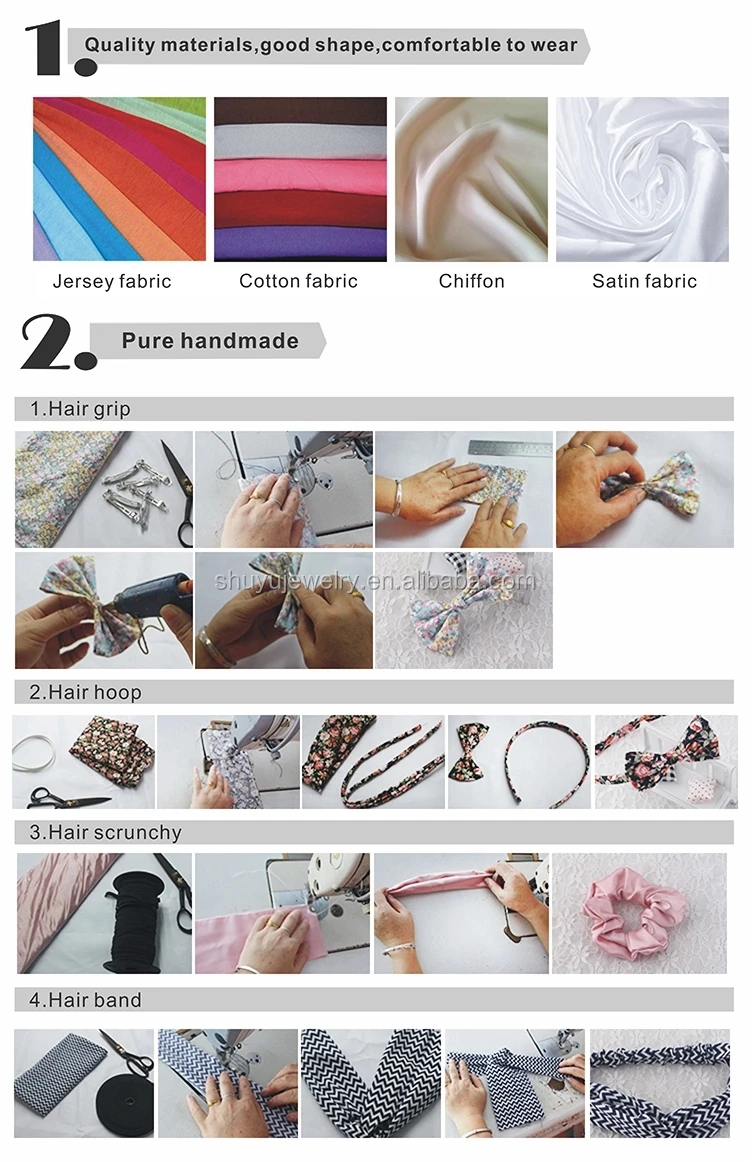 1. Quality materials,good shape,comfortable to wear

Jersey fabric

Cotton fabric

Chiffon

Satin fabric

2. Pure handmade

1.Hair grip

shuyujewelry.en.alibaba.com

2.Hair hoop

3.Hair scrunchy

4.Hair band