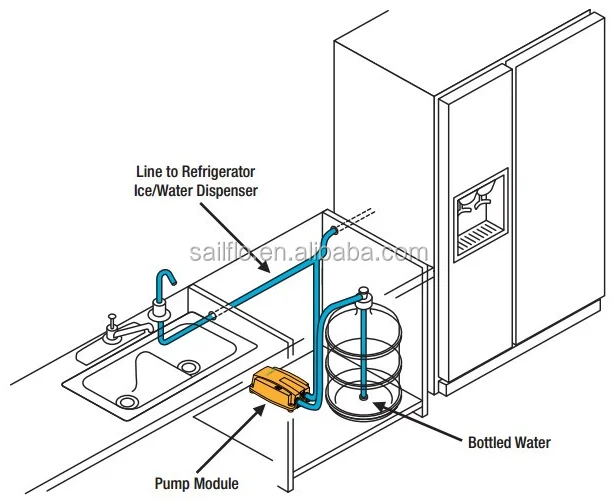 Line to Refrigerator
Ice/Water Dispenser

sailflo.en.alibaba.com

Bottled Water

Pump Module